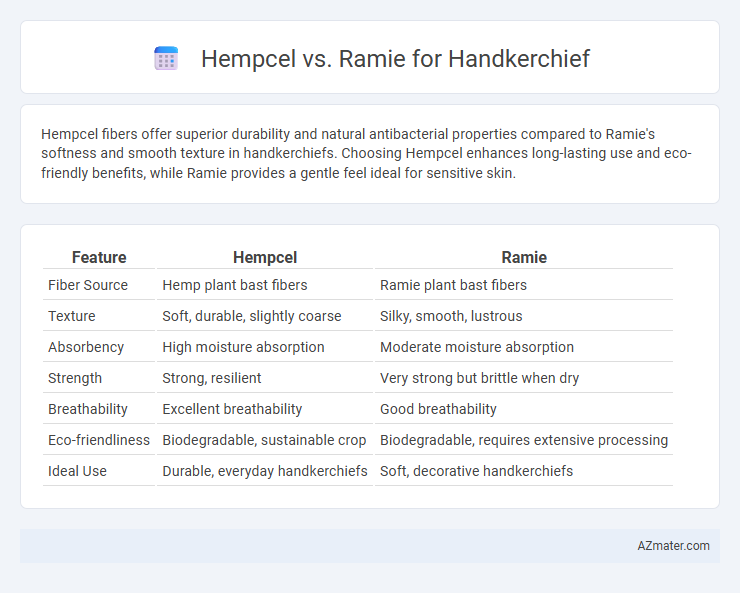 Hempcel vs. Ramie for Handkerchief

Hempcel fibers offer superior durability and natural antibacterial properties compared to Ramie's softness and smooth texture in handkerchiefs. Choosing Hempcel enhances long-lasting use and eco-friendly benefits, while Ramie provides a gentle feel ideal for sensitive skin.

| Feature | Hempcel | Ramie |
|---|---|---|
| Fiber Source | Hemp plant bast fibers | Ramie plant bast fibers |
| Texture | Soft, durable, slightly coarse | Silky, smooth, lustrous |
| Absorbency | High moisture absorption | Moderate moisture absorption |
| Strength | Strong, resilient | Very strong but brittle when dry |
| Breathability | Excellent breathability | Good breathability |
| Eco-friendliness | Biodegradable, sustainable crop | Biodegradable, requires extensive processing |
| Ideal Use | Durable, everyday handkerchiefs | Soft, decorative handkerchiefs |

AZmater.com