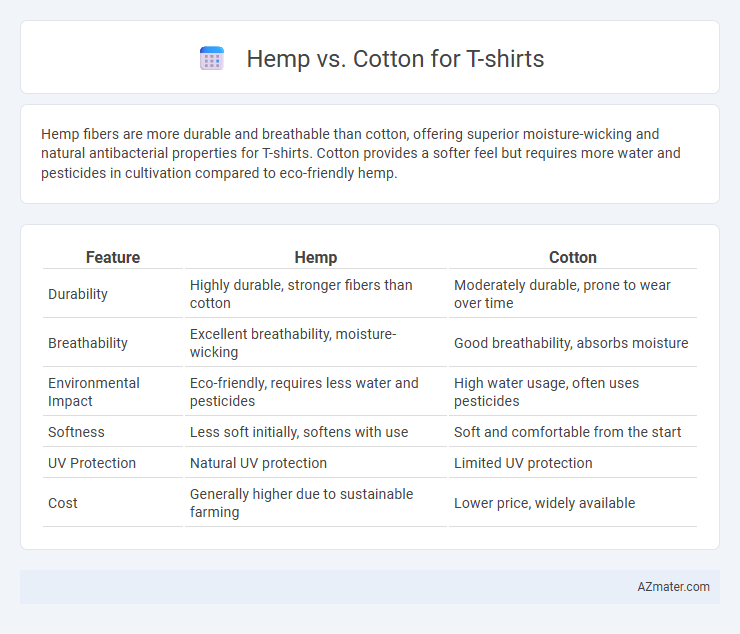 Hemp vs. Cotton for T-shirts

Hemp fibers are more durable and breathable than cotton, offering superior moisture-wicking and natural antibacterial properties for T-shirts. Cotton provides a softer feel but requires more water and pesticides in cultivation compared to eco-friendly hemp.

| Feature | Hemp | Cotton |
|---|---|---|
| Durability | Highly durable, stronger fibers than cotton | Moderately durable, prone to wear over time |
| Breathability | Excellent breathability, moisture-wicking | Good breathability, absorbs moisture |
| Environmental Impact | Eco-friendly, requires less water and pesticides | High water usage, often uses pesticides |
| Softness | Less soft initially, softens with use | Soft and comfortable from the start |
| UV Protection | Natural UV protection | Limited UV protection |
| Cost | Generally higher due to sustainable farming | Lower price, widely available |

AZmater.com