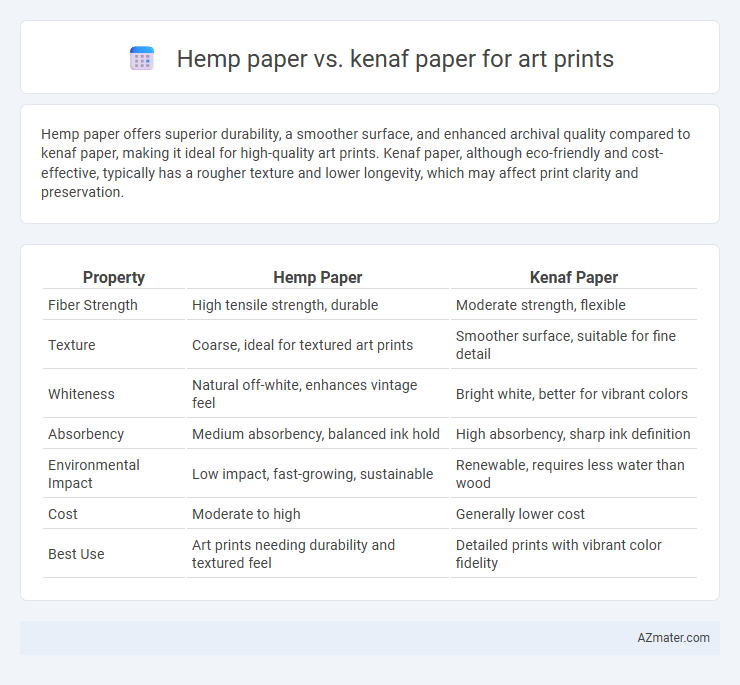 Hemp paper vs. kenaf paper for art prints

Hemp paper offers superior durability, a smoother surface, and enhanced archival quality compared to kenaf paper, making it ideal for high-quality art prints. Kenaf paper, although eco-friendly and cost-effective, typically has a rougher texture and lower longevity, which may affect print clarity and preservation.

| Property | Hemp Paper | Kenaf Paper |
|---|---|---|
| Fiber Strength | High tensile strength, durable | Moderate strength, flexible |
| Texture | Coarse, ideal for textured art prints | Smoother surface, suitable for fine detail |
| Whiteness | Natural off-white, enhances vintage feel | Bright white, better for vibrant colors |
| Absorbency | Medium absorbency, balanced ink hold | High absorbency, sharp ink definition |
| Environmental Impact | Low impact, fast-growing, sustainable | Renewable, requires less water than wood |
| Cost | Moderate to high | Generally lower cost |
| Best Use | Art prints needing durability and textured feel | Detailed prints with vibrant color fidelity |

AZmater.com