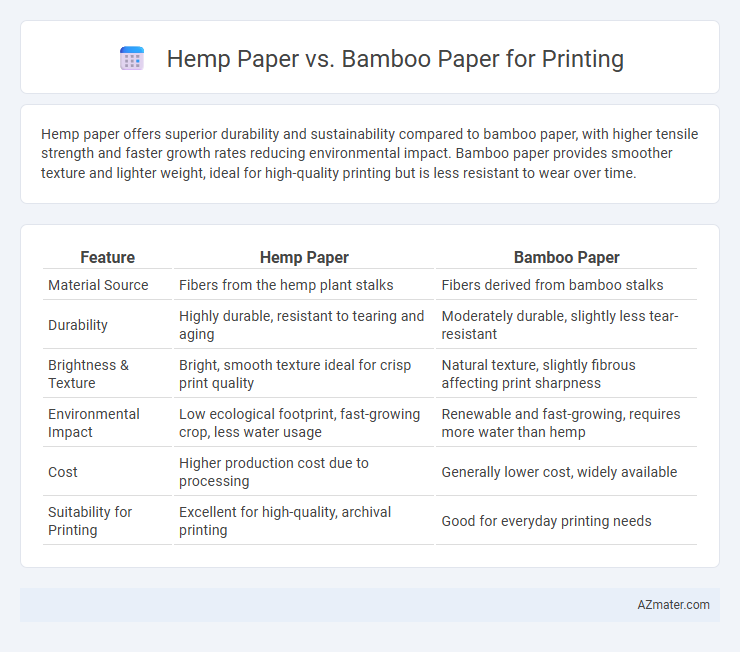 Hemp Paper vs. Bamboo Paper for Printing

Hemp paper offers superior durability and sustainability compared to bamboo paper, with higher tensile strength and faster growth rates reducing environmental impact. Bamboo paper provides smoother texture and lighter weight, ideal for high-quality printing but is less resistant to wear over time.

| Feature | Hemp Paper | Bamboo Paper |
|---|---|---|
| Material Source | Fibers from the hemp plant stalks | Fibers derived from bamboo stalks |
| Durability | Highly durable, resistant to tearing and aging | Moderately durable, slightly less tear-resistant |
| Brightness & Texture | Bright, smooth texture ideal for crisp print quality | Natural texture, slightly fibrous affecting print sharpness |
| Environmental Impact | Low ecological footprint, fast-growing crop, less water usage | Renewable and fast-growing, requires more water than hemp |
| Cost | Higher production cost due to processing | Generally lower cost, widely available |
| Suitability for Printing | Excellent for high-quality, archival printing | Good for everyday printing needs |

AZmater.com