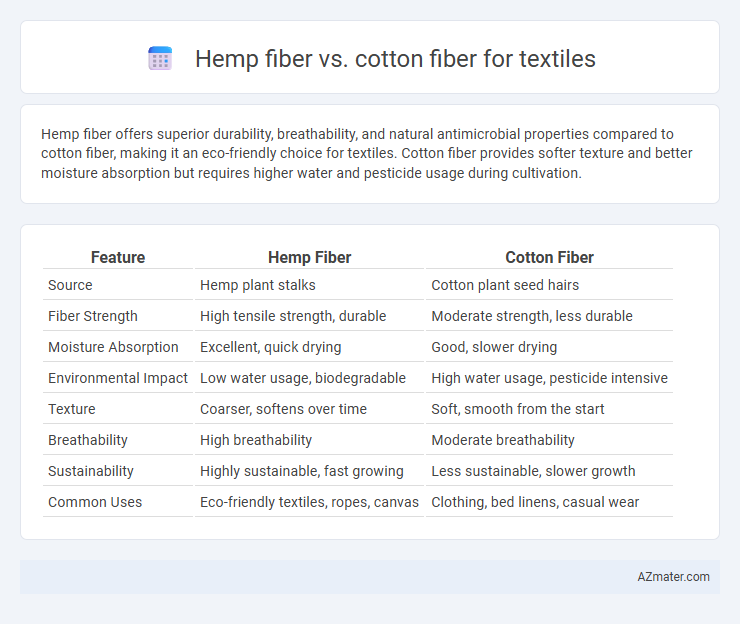 Hemp fiber vs. cotton fiber for textiles

Hemp fiber offers superior durability, breathability, and natural antimicrobial properties compared to cotton fiber, making it an eco-friendly choice for textiles. Cotton fiber provides softer texture and better moisture absorption but requires higher water and pesticide usage during cultivation.

| Feature | Hemp Fiber | Cotton Fiber |
|---|---|---|
| Source | Hemp plant stalks | Cotton plant seed hairs |
| Fiber Strength | High tensile strength, durable | Moderate strength, less durable |
| Moisture Absorption | Excellent, quick drying | Good, slower drying |
| Environmental Impact | Low water usage, biodegradable | High water usage, pesticide intensive |
| Texture | Coarser, softens over time | Soft, smooth from the start |
| Breathability | High breathability | Moderate breathability |
| Sustainability | Highly sustainable, fast growing | Less sustainable, slower growth |
| Common Uses | Eco-friendly textiles, ropes, canvas | Clothing, bed linens, casual wear |

AZmater.com