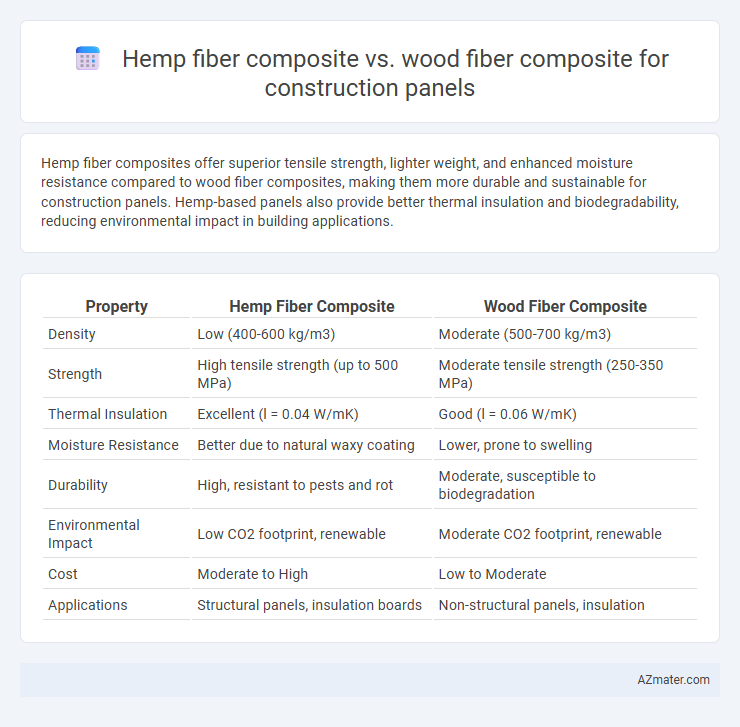 Hemp fiber composite vs. wood fiber composite for construction panels

Hemp fiber composites offer superior tensile strength, lighter weight, and enhanced moisture resistance compared to wood fiber composites, making them more durable and sustainable for construction panels. Hemp-based panels also provide better thermal insulation and biodegradability, reducing environmental impact in building applications.

| Property | Hemp Fiber Composite | Wood Fiber Composite |
|---|---|---|
| Density | Low (400-600 kg/m3) | Moderate (500-700 kg/m3) |
| Strength | High tensile strength (up to 500 MPa) | Moderate tensile strength (250-350 MPa) |
| Thermal Insulation | Excellent (l = 0.04 W/mK) | Good (l = 0.06 W/mK) |
| Moisture Resistance | Better due to natural waxy coating | Lower, prone to swelling |
| Durability | High, resistant to pests and rot | Moderate, susceptible to biodegradation |
| Environmental Impact | Low CO2 footprint, renewable | Moderate CO2 footprint, renewable |
| Cost | Moderate to High | Low to Moderate |
| Applications | Structural panels, insulation boards | Non-structural panels, insulation |

AZmater.com