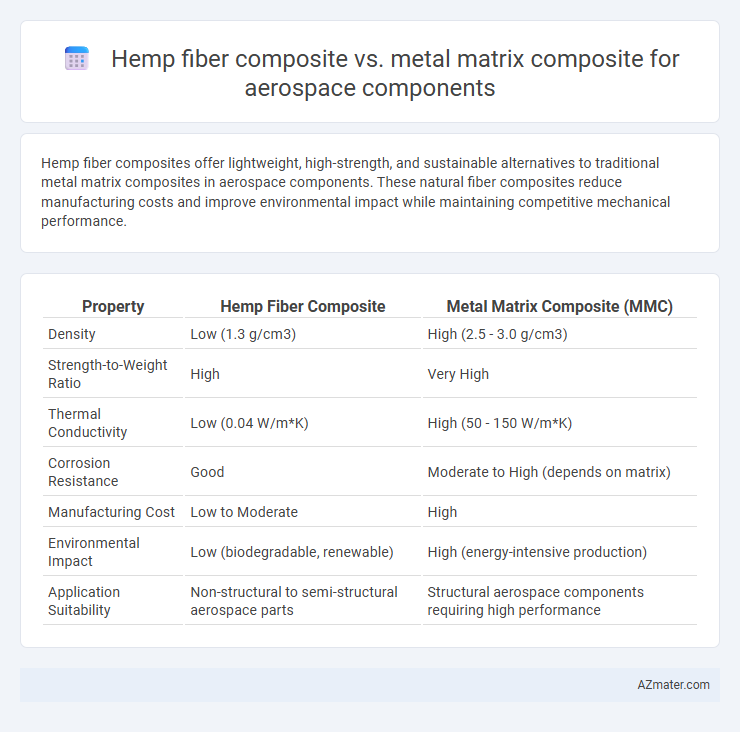 Hemp fiber composite vs. metal matrix composite for aerospace components

Hemp fiber composites offer lightweight, high-strength, and sustainable alternatives to traditional metal matrix composites in aerospace components. These natural fiber composites reduce manufacturing costs and improve environmental impact while maintaining competitive mechanical performance.

| Property | Hemp Fiber Composite | Metal Matrix Composite (MMC) |
|---|---|---|
| Density | Low (1.3 g/cm3) | High (2.5 - 3.0 g/cm3) |
| Strength-to-Weight Ratio | High | Very High |
| Thermal Conductivity | Low (0.04 W/m*K) | High (50 - 150 W/m*K) |
| Corrosion Resistance | Good | Moderate to High (depends on matrix) |
| Manufacturing Cost | Low to Moderate | High |
| Environmental Impact | Low (biodegradable, renewable) | High (energy-intensive production) |
| Application Suitability | Non-structural to semi-structural aerospace parts | Structural aerospace components requiring high performance |

AZmater.com