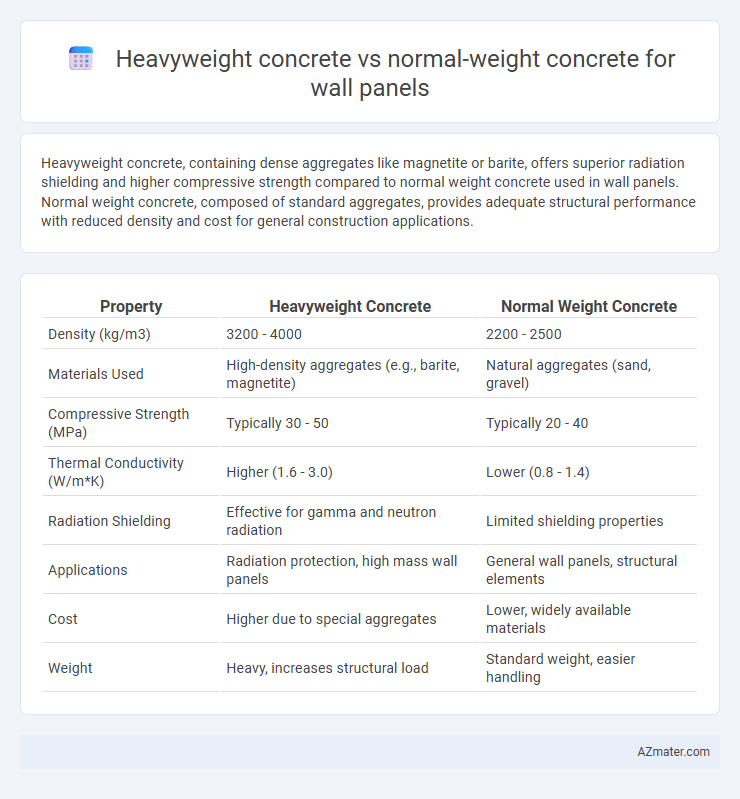 Heavyweight concrete vs normal-weight concrete for wall panels

Heavyweight concrete, containing dense aggregates like magnetite or barite, offers superior radiation shielding and higher compressive strength compared to normal weight concrete used in wall panels. Normal weight concrete, composed of standard aggregates, provides adequate structural performance with reduced density and cost for general construction applications.

| Property | Heavyweight Concrete | Normal Weight Concrete |
|---|---|---|
| Density (kg/m3) | 3200 - 4000 | 2200 - 2500 |
| Materials Used | High-density aggregates (e.g., barite, magnetite) | Natural aggregates (sand, gravel) |
| Compressive Strength (MPa) | Typically 30 - 50 | Typically 20 - 40 |
| Thermal Conductivity (W/m*K) | Higher (1.6 - 3.0) | Lower (0.8 - 1.4) |
| Radiation Shielding | Effective for gamma and neutron radiation | Limited shielding properties |
| Applications | Radiation protection, high mass wall panels | General wall panels, structural elements |
| Cost | Higher due to special aggregates | Lower, widely available materials |
| Weight | Heavy, increases structural load | Standard weight, easier handling |

AZmater.com