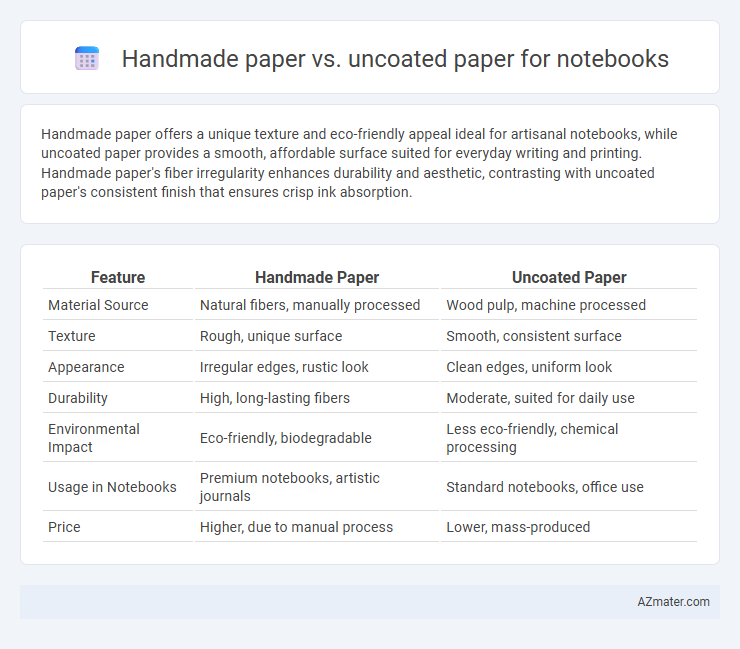 Handmade paper vs. uncoated paper for notebooks

Handmade paper offers a unique texture and eco-friendly appeal ideal for artisanal notebooks, while uncoated paper provides a smooth, affordable surface suited for everyday writing and printing. Handmade paper's fiber irregularity enhances durability and aesthetic, contrasting with uncoated paper's consistent finish that ensures crisp ink absorption.

| Feature | Handmade Paper | Uncoated Paper |
|---|---|---|
| Material Source | Natural fibers, manually processed | Wood pulp, machine processed |
| Texture | Rough, unique surface | Smooth, consistent surface |
| Appearance | Irregular edges, rustic look | Clean edges, uniform look |
| Durability | High, long-lasting fibers | Moderate, suited for daily use |
| Environmental Impact | Eco-friendly, biodegradable | Less eco-friendly, chemical processing |
| Usage in Notebooks | Premium notebooks, artistic journals | Standard notebooks, office use |
| Price | Higher, due to manual process | Lower, mass-produced |

AZmater.com