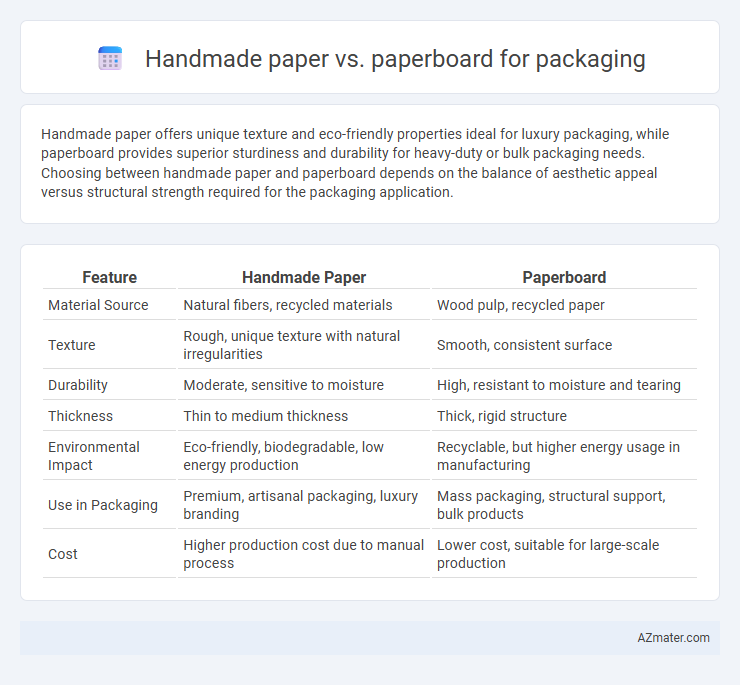 Handmade paper vs. paperboard for packaging

Handmade paper offers unique texture and eco-friendly properties ideal for luxury packaging, while paperboard provides superior sturdiness and durability for heavy-duty or bulk packaging needs. Choosing between handmade paper and paperboard depends on the balance of aesthetic appeal versus structural strength required for the packaging application.

| Feature | Handmade Paper | Paperboard |
|---|---|---|
| Material Source | Natural fibers, recycled materials | Wood pulp, recycled paper |
| Texture | Rough, unique texture with natural irregularities | Smooth, consistent surface |
| Durability | Moderate, sensitive to moisture | High, resistant to moisture and tearing |
| Thickness | Thin to medium thickness | Thick, rigid structure |
| Environmental Impact | Eco-friendly, biodegradable, low energy production | Recyclable, but higher energy usage in manufacturing |
| Use in Packaging | Premium, artisanal packaging, luxury branding | Mass packaging, structural support, bulk products |
| Cost | Higher production cost due to manual process | Lower cost, suitable for large-scale production |

AZmater.com