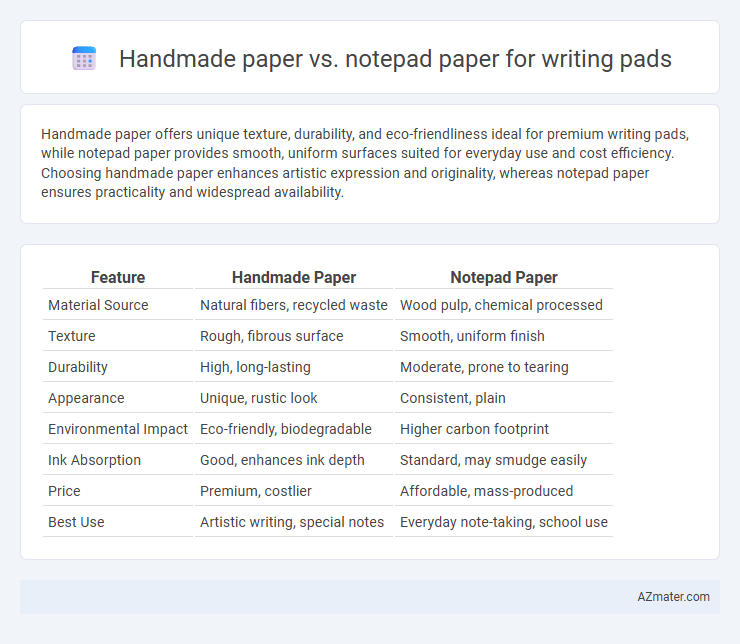 Handmade paper vs. notepad paper for writing pads

Handmade paper offers unique texture, durability, and eco-friendliness ideal for premium writing pads, while notepad paper provides smooth, uniform surfaces suited for everyday use and cost efficiency. Choosing handmade paper enhances artistic expression and originality, whereas notepad paper ensures practicality and widespread availability.

| Feature | Handmade Paper | Notepad Paper |
|---|---|---|
| Material Source | Natural fibers, recycled waste | Wood pulp, chemical processed |
| Texture | Rough, fibrous surface | Smooth, uniform finish |
| Durability | High, long-lasting | Moderate, prone to tearing |
| Appearance | Unique, rustic look | Consistent, plain |
| Environmental Impact | Eco-friendly, biodegradable | Higher carbon footprint |
| Ink Absorption | Good, enhances ink depth | Standard, may smudge easily |
| Price | Premium, costlier | Affordable, mass-produced |
| Best Use | Artistic writing, special notes | Everyday note-taking, school use |

AZmater.com