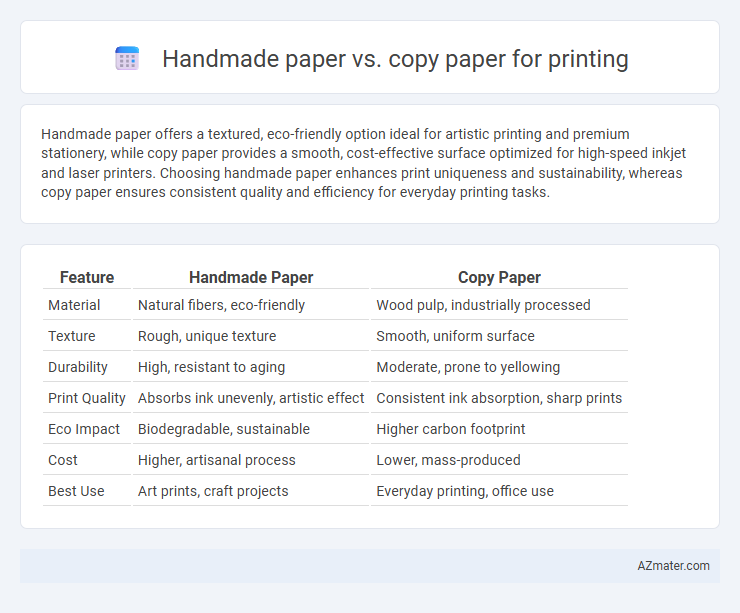 Handmade paper vs. copy paper for printing

Handmade paper offers a textured, eco-friendly option ideal for artistic printing and premium stationery, while copy paper provides a smooth, cost-effective surface optimized for high-speed inkjet and laser printers. Choosing handmade paper enhances print uniqueness and sustainability, whereas copy paper ensures consistent quality and efficiency for everyday printing tasks.

| Feature | Handmade Paper | Copy Paper |
|---|---|---|
| Material | Natural fibers, eco-friendly | Wood pulp, industrially processed |
| Texture | Rough, unique texture | Smooth, uniform surface |
| Durability | High, resistant to aging | Moderate, prone to yellowing |
| Print Quality | Absorbs ink unevenly, artistic effect | Consistent ink absorption, sharp prints |
| Eco Impact | Biodegradable, sustainable | Higher carbon footprint |
| Cost | Higher, artisanal process | Lower, mass-produced |
| Best Use | Art prints, craft projects | Everyday printing, office use |

AZmater.com