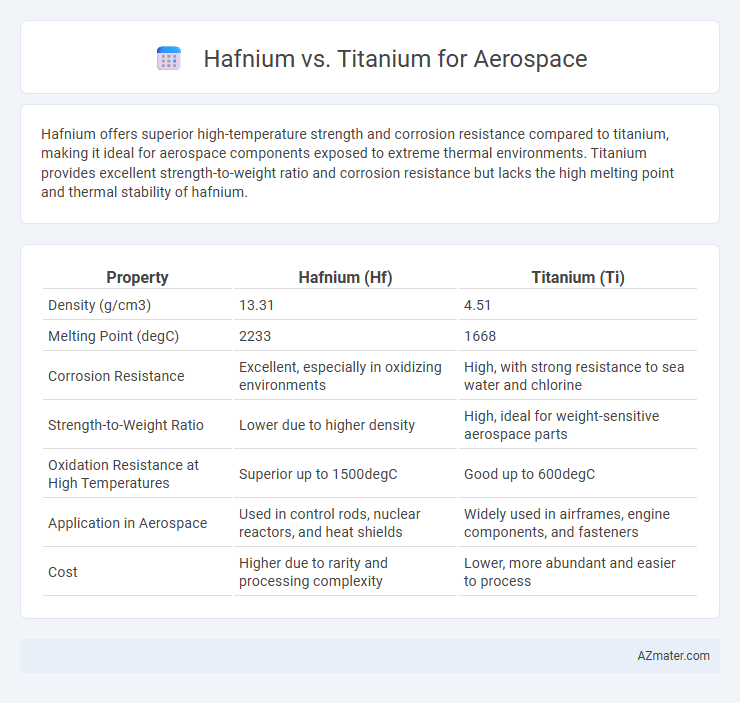 Hafnium vs. Titanium for Aerospace

Hafnium offers superior high-temperature strength and corrosion resistance compared to titanium, making it ideal for aerospace components exposed to extreme thermal environments. Titanium provides excellent strength-to-weight ratio and corrosion resistance but lacks the high melting point and thermal stability of hafnium.

| Property | Hafnium (Hf) | Titanium (Ti) |
|---|---|---|
| Density (g/cm3) | 13.31 | 4.51 |
| Melting Point (degC) | 2233 | 1668 |
| Corrosion Resistance | Excellent, especially in oxidizing environments | High, with strong resistance to sea water and chlorine |
| Strength-to-Weight Ratio | Lower due to higher density | High, ideal for weight-sensitive aerospace parts |
| Oxidation Resistance at High Temperatures | Superior up to 1500degC | Good up to 600degC |
| Application in Aerospace | Used in control rods, nuclear reactors, and heat shields | Widely used in airframes, engine components, and fasteners |
| Cost | Higher due to rarity and processing complexity | Lower, more abundant and easier to process |

AZmater.com