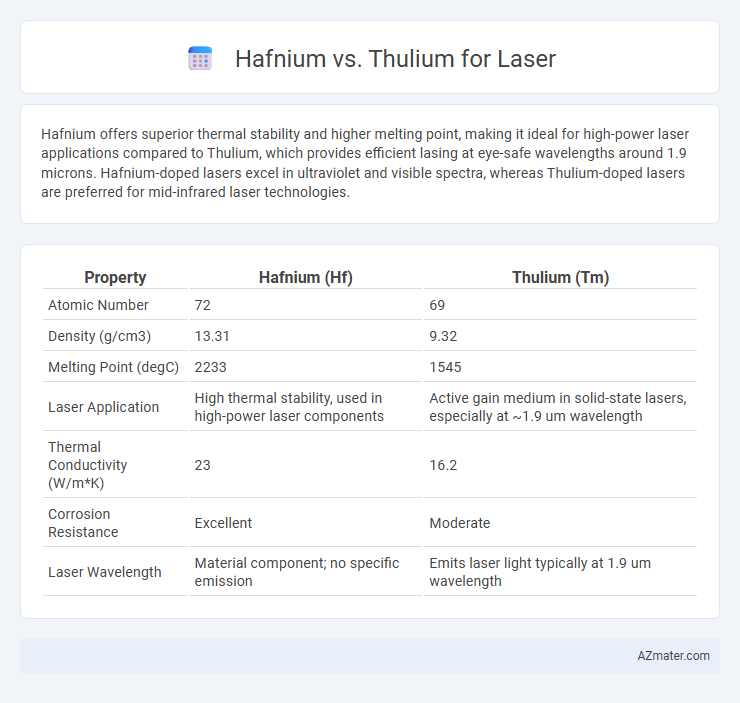 Hafnium vs. Thulium for Laser

Hafnium offers superior thermal stability and higher melting point, making it ideal for high-power laser applications compared to Thulium, which provides efficient lasing at eye-safe wavelengths around 1.9 microns. Hafnium-doped lasers excel in ultraviolet and visible spectra, whereas Thulium-doped lasers are preferred for mid-infrared laser technologies.

| Property | Hafnium (Hf) | Thulium (Tm) |
|---|---|---|
| Atomic Number | 72 | 69 |
| Density (g/cm3) | 13.31 | 9.32 |
| Melting Point (degC) | 2233 | 1545 |
| Laser Application | High thermal stability, used in high-power laser components | Active gain medium in solid-state lasers, especially at ~1.9 um wavelength |
| Thermal Conductivity (W/m*K) | 23 | 16.2 |
| Corrosion Resistance | Excellent | Moderate |
| Laser Wavelength | Material component; no specific emission | Emits laser light typically at 1.9 um wavelength |

AZmater.com