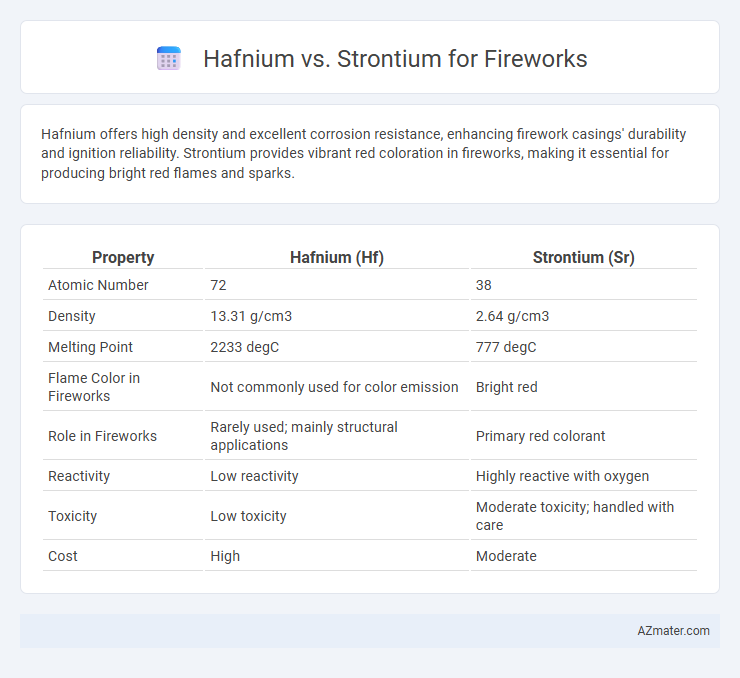 Hafnium vs. Strontium for Fireworks

Hafnium offers high density and excellent corrosion resistance, enhancing firework casings' durability and ignition reliability. Strontium provides vibrant red coloration in fireworks, making it essential for producing bright red flames and sparks.

| Property | Hafnium (Hf) | Strontium (Sr) |
|---|---|---|
| Atomic Number | 72 | 38 |
| Density | 13.31 g/cm3 | 2.64 g/cm3 |
| Melting Point | 2233 degC | 777 degC |
| Flame Color in Fireworks | Not commonly used for color emission | Bright red |
| Role in Fireworks | Rarely used; mainly structural applications | Primary red colorant |
| Reactivity | Low reactivity | Highly reactive with oxygen |
| Toxicity | Low toxicity | Moderate toxicity; handled with care |
| Cost | High | Moderate |

AZmater.com