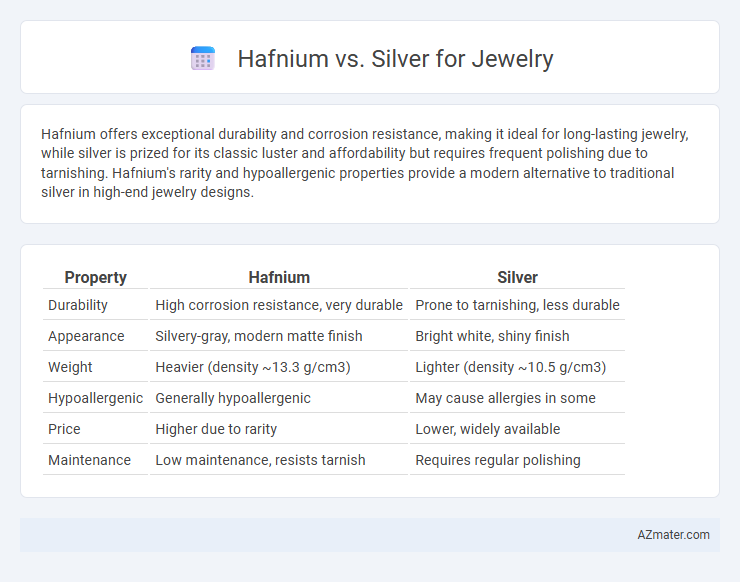 Hafnium vs. Silver for Jewelry

Hafnium offers exceptional durability and corrosion resistance, making it ideal for long-lasting jewelry, while silver is prized for its classic luster and affordability but requires frequent polishing due to tarnishing. Hafnium's rarity and hypoallergenic properties provide a modern alternative to traditional silver in high-end jewelry designs.

| Property | Hafnium | Silver |
|---|---|---|
| Durability | High corrosion resistance, very durable | Prone to tarnishing, less durable |
| Appearance | Silvery-gray, modern matte finish | Bright white, shiny finish |
| Weight | Heavier (density ~13.3 g/cm3) | Lighter (density ~10.5 g/cm3) |
| Hypoallergenic | Generally hypoallergenic | May cause allergies in some |
| Price | Higher due to rarity | Lower, widely available |
| Maintenance | Low maintenance, resists tarnish | Requires regular polishing |

AZmater.com