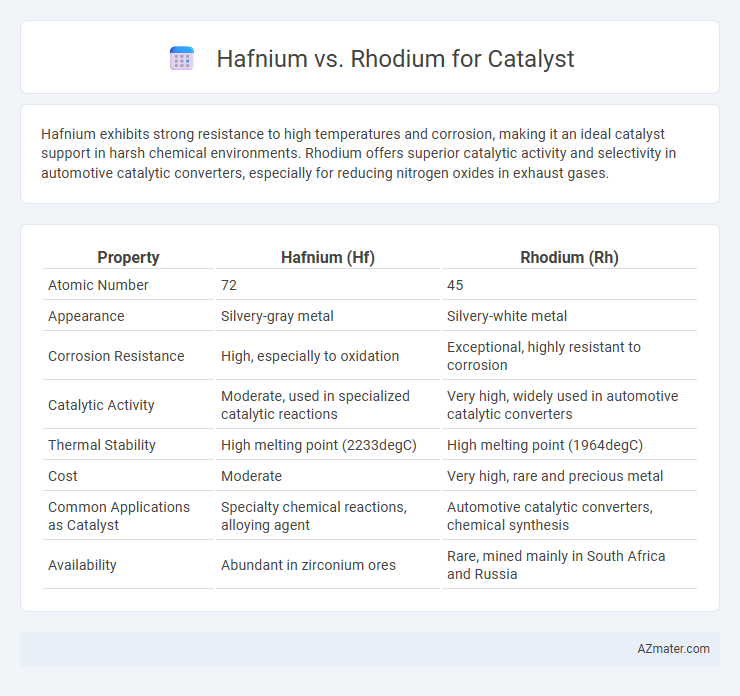 Hafnium vs. Rhodium for Catalyst

Hafnium exhibits strong resistance to high temperatures and corrosion, making it an ideal catalyst support in harsh chemical environments. Rhodium offers superior catalytic activity and selectivity in automotive catalytic converters, especially for reducing nitrogen oxides in exhaust gases.

| Property | Hafnium (Hf) | Rhodium (Rh) |
|---|---|---|
| Atomic Number | 72 | 45 |
| Appearance | Silvery-gray metal | Silvery-white metal |
| Corrosion Resistance | High, especially to oxidation | Exceptional, highly resistant to corrosion |
| Catalytic Activity | Moderate, used in specialized catalytic reactions | Very high, widely used in automotive catalytic converters |
| Thermal Stability | High melting point (2233degC) | High melting point (1964degC) |
| Cost | Moderate | Very high, rare and precious metal |
| Common Applications as Catalyst | Specialty chemical reactions, alloying agent | Automotive catalytic converters, chemical synthesis |
| Availability | Abundant in zirconium ores | Rare, mined mainly in South Africa and Russia |

AZmater.com