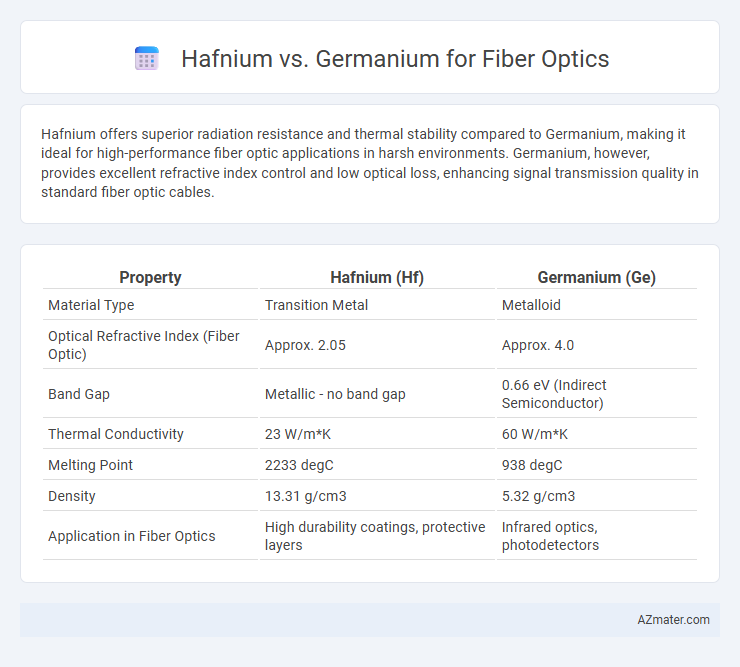 Hafnium vs. Germanium for Fiber Optics

Hafnium offers superior radiation resistance and thermal stability compared to Germanium, making it ideal for high-performance fiber optic applications in harsh environments. Germanium, however, provides excellent refractive index control and low optical loss, enhancing signal transmission quality in standard fiber optic cables.

| Property | Hafnium (Hf) | Germanium (Ge) |
|---|---|---|
| Material Type | Transition Metal | Metalloid |
| Optical Refractive Index (Fiber Optic) | Approx. 2.05 | Approx. 4.0 |
| Band Gap | Metallic - no band gap | 0.66 eV (Indirect Semiconductor) |
| Thermal Conductivity | 23 W/m*K | 60 W/m*K |
| Melting Point | 2233 degC | 938 degC |
| Density | 13.31 g/cm3 | 5.32 g/cm3 |
| Application in Fiber Optics | High durability coatings, protective layers | Infrared optics, photodetectors |

AZmater.com