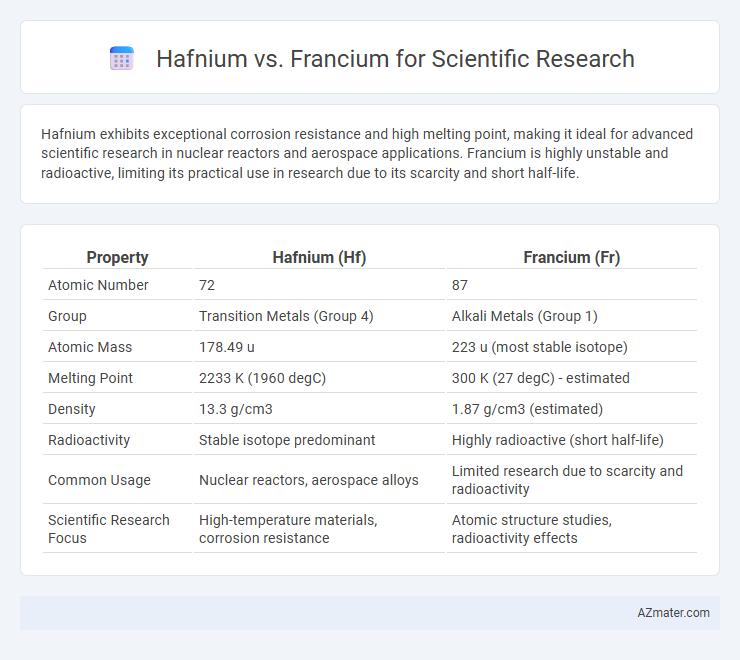 Hafnium vs. Francium for Scientific Research

Hafnium exhibits exceptional corrosion resistance and high melting point, making it ideal for advanced scientific research in nuclear reactors and aerospace applications. Francium is highly unstable and radioactive, limiting its practical use in research due to its scarcity and short half-life.

| Property | Hafnium (Hf) | Francium (Fr) |
|---|---|---|
| Atomic Number | 72 | 87 |
| Group | Transition Metals (Group 4) | Alkali Metals (Group 1) |
| Atomic Mass | 178.49 u | 223 u (most stable isotope) |
| Melting Point | 2233 K (1960 degC) | 300 K (27 degC) - estimated |
| Density | 13.3 g/cm3 | 1.87 g/cm3 (estimated) |
| Radioactivity | Stable isotope predominant | Highly radioactive (short half-life) |
| Common Usage | Nuclear reactors, aerospace alloys | Limited research due to scarcity and radioactivity |
| Scientific Research Focus | High-temperature materials, corrosion resistance | Atomic structure studies, radioactivity effects |

AZmater.com