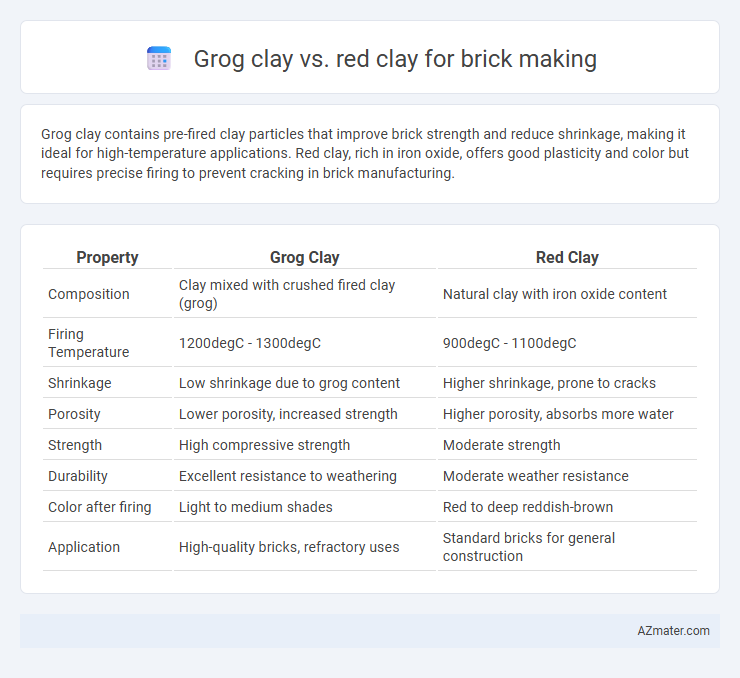 Grog clay vs. red clay for brick making

Grog clay contains pre-fired clay particles that improve brick strength and reduce shrinkage, making it ideal for high-temperature applications. Red clay, rich in iron oxide, offers good plasticity and color but requires precise firing to prevent cracking in brick manufacturing.

| Property | Grog Clay | Red Clay |
|---|---|---|
| Composition | Clay mixed with crushed fired clay (grog) | Natural clay with iron oxide content |
| Firing Temperature | 1200degC - 1300degC | 900degC - 1100degC |
| Shrinkage | Low shrinkage due to grog content | Higher shrinkage, prone to cracks |
| Porosity | Lower porosity, increased strength | Higher porosity, absorbs more water |
| Strength | High compressive strength | Moderate strength |
| Durability | Excellent resistance to weathering | Moderate weather resistance |
| Color after firing | Light to medium shades | Red to deep reddish-brown |
| Application | High-quality bricks, refractory uses | Standard bricks for general construction |

AZmater.com