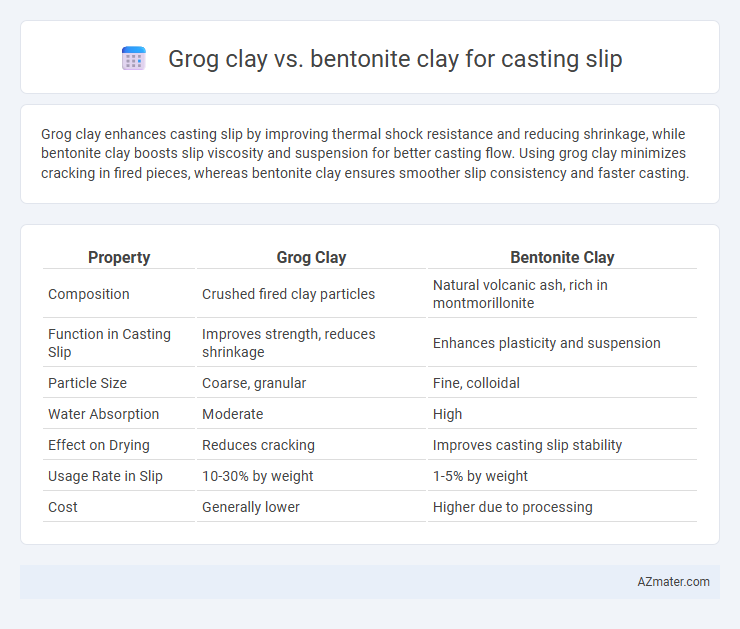 Grog clay vs. bentonite clay for casting slip

Grog clay enhances casting slip by improving thermal shock resistance and reducing shrinkage, while bentonite clay boosts slip viscosity and suspension for better casting flow. Using grog clay minimizes cracking in fired pieces, whereas bentonite clay ensures smoother slip consistency and faster casting.

| Property | Grog Clay | Bentonite Clay |
|---|---|---|
| Composition | Crushed fired clay particles | Natural volcanic ash, rich in montmorillonite |
| Function in Casting Slip | Improves strength, reduces shrinkage | Enhances plasticity and suspension |
| Particle Size | Coarse, granular | Fine, colloidal |
| Water Absorption | Moderate | High |
| Effect on Drying | Reduces cracking | Improves casting slip stability |
| Usage Rate in Slip | 10-30% by weight | 1-5% by weight |
| Cost | Generally lower | Higher due to processing |

AZmater.com