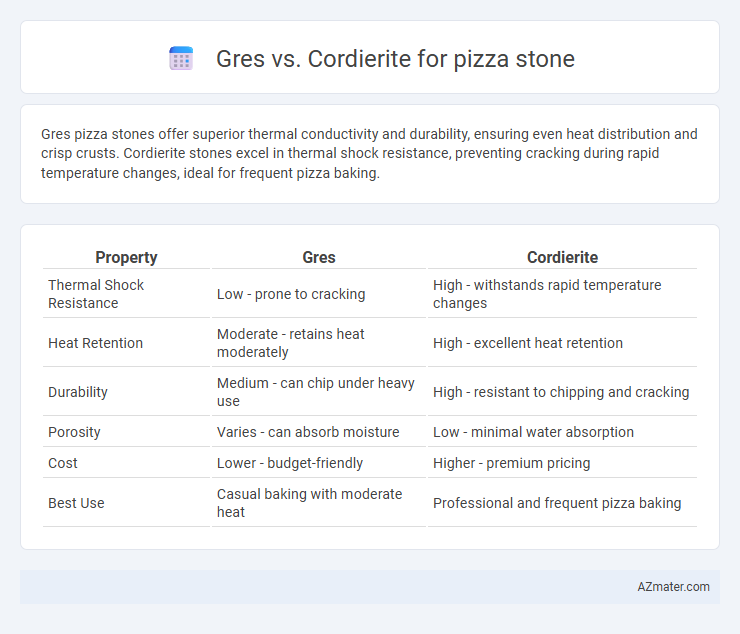 Gres vs. Cordierite for pizza stone

Gres pizza stones offer superior thermal conductivity and durability, ensuring even heat distribution and crisp crusts. Cordierite stones excel in thermal shock resistance, preventing cracking during rapid temperature changes, ideal for frequent pizza baking.

| Property | Gres | Cordierite |
|---|---|---|
| Thermal Shock Resistance | Low - prone to cracking | High - withstands rapid temperature changes |
| Heat Retention | Moderate - retains heat moderately | High - excellent heat retention |
| Durability | Medium - can chip under heavy use | High - resistant to chipping and cracking |
| Porosity | Varies - can absorb moisture | Low - minimal water absorption |
| Cost | Lower - budget-friendly | Higher - premium pricing |
| Best Use | Casual baking with moderate heat | Professional and frequent pizza baking |

AZmater.com