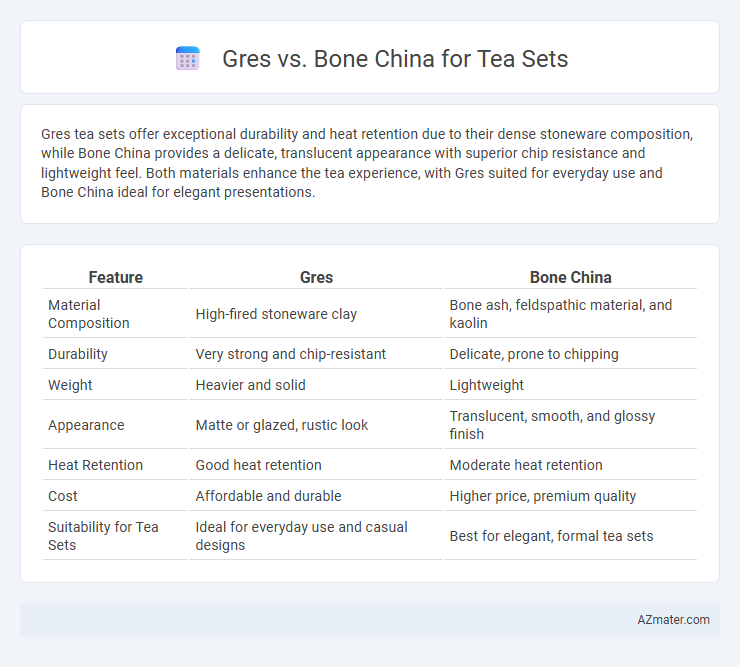 Gres vs. Bone China for Tea Sets

Gres tea sets offer exceptional durability and heat retention due to their dense stoneware composition, while Bone China provides a delicate, translucent appearance with superior chip resistance and lightweight feel. Both materials enhance the tea experience, with Gres suited for everyday use and Bone China ideal for elegant presentations.

| Feature | Gres | Bone China |
|---|---|---|
| Material Composition | High-fired stoneware clay | Bone ash, feldspathic material, and kaolin |
| Durability | Very strong and chip-resistant | Delicate, prone to chipping |
| Weight | Heavier and solid | Lightweight |
| Appearance | Matte or glazed, rustic look | Translucent, smooth, and glossy finish |
| Heat Retention | Good heat retention | Moderate heat retention |
| Cost | Affordable and durable | Higher price, premium quality |
| Suitability for Tea Sets | Ideal for everyday use and casual designs | Best for elegant, formal tea sets |

AZmater.com