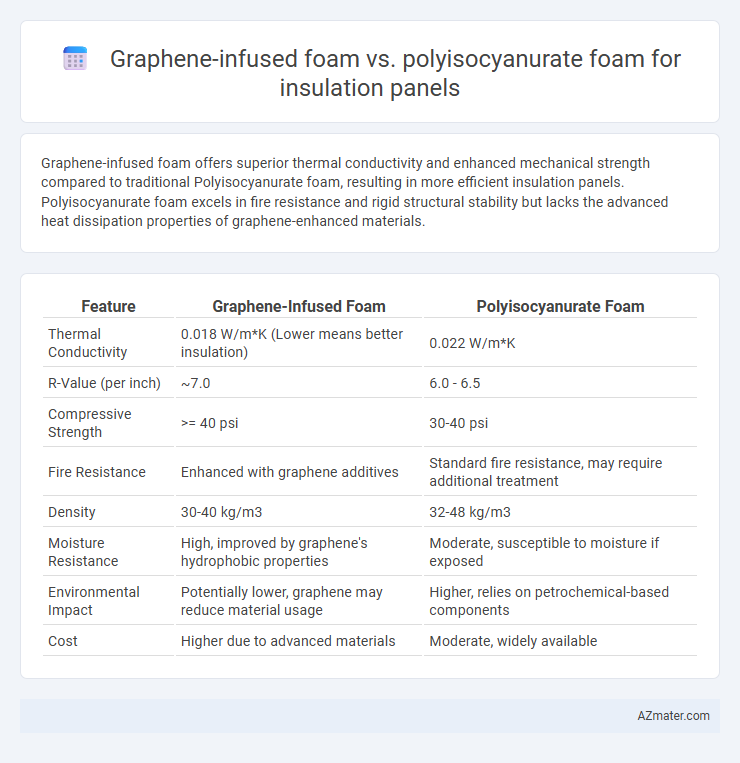 Graphene-infused foam vs. polyisocyanurate foam for insulation panels

Graphene-infused foam offers superior thermal conductivity and enhanced mechanical strength compared to traditional Polyisocyanurate foam, resulting in more efficient insulation panels. Polyisocyanurate foam excels in fire resistance and rigid structural stability but lacks the advanced heat dissipation properties of graphene-enhanced materials.

| Feature | Graphene-Infused Foam | Polyisocyanurate Foam |
|---|---|---|
| Thermal Conductivity | 0.018 W/m*K (Lower means better insulation) | 0.022 W/m*K |
| R-Value (per inch) | ~7.0 | 6.0 - 6.5 |
| Compressive Strength | >= 40 psi | 30-40 psi |
| Fire Resistance | Enhanced with graphene additives | Standard fire resistance, may require additional treatment |
| Density | 30-40 kg/m3 | 32-48 kg/m3 |
| Moisture Resistance | High, improved by graphene's hydrophobic properties | Moderate, susceptible to moisture if exposed |
| Environmental Impact | Potentially lower, graphene may reduce material usage | Higher, relies on petrochemical-based components |
| Cost | Higher due to advanced materials | Moderate, widely available |

AZmater.com