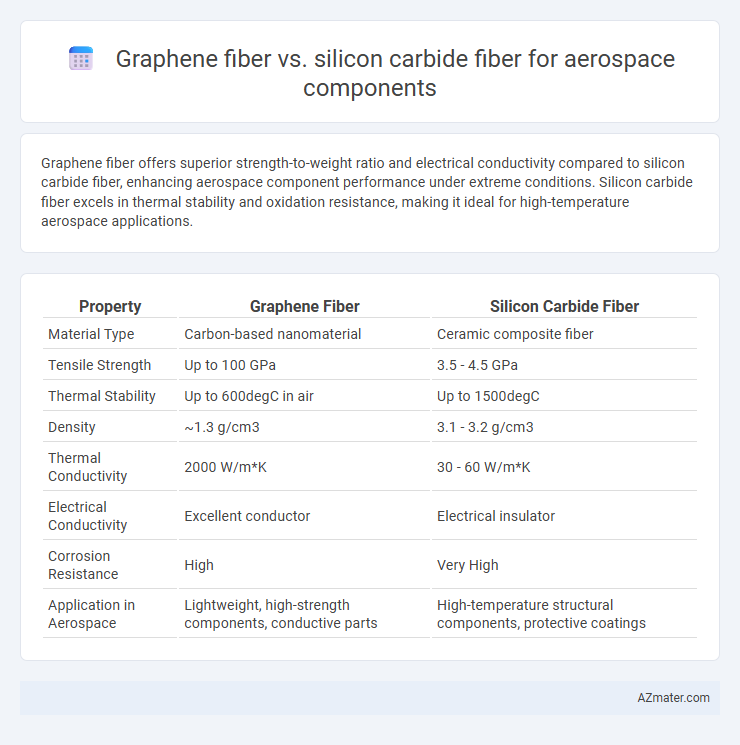 Graphene fiber vs. silicon carbide fiber for aerospace components

Graphene fiber offers superior strength-to-weight ratio and electrical conductivity compared to silicon carbide fiber, enhancing aerospace component performance under extreme conditions. Silicon carbide fiber excels in thermal stability and oxidation resistance, making it ideal for high-temperature aerospace applications.

| Property | Graphene Fiber | Silicon Carbide Fiber |
|---|---|---|
| Material Type | Carbon-based nanomaterial | Ceramic composite fiber |
| Tensile Strength | Up to 100 GPa | 3.5 - 4.5 GPa |
| Thermal Stability | Up to 600degC in air | Up to 1500degC |
| Density | ~1.3 g/cm3 | 3.1 - 3.2 g/cm3 |
| Thermal Conductivity | 2000 W/m*K | 30 - 60 W/m*K |
| Electrical Conductivity | Excellent conductor | Electrical insulator |
| Corrosion Resistance | High | Very High |
| Application in Aerospace | Lightweight, high-strength components, conductive parts | High-temperature structural components, protective coatings |

AZmater.com