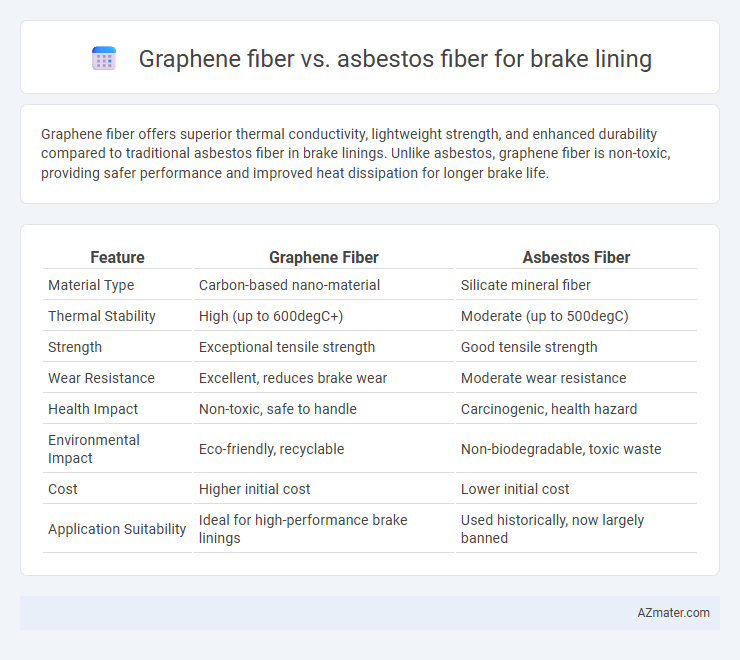 Graphene fiber vs. asbestos fiber for brake lining

Graphene fiber offers superior thermal conductivity, lightweight strength, and enhanced durability compared to traditional asbestos fiber in brake linings. Unlike asbestos, graphene fiber is non-toxic, providing safer performance and improved heat dissipation for longer brake life.

| Feature | Graphene Fiber | Asbestos Fiber |
|---|---|---|
| Material Type | Carbon-based nano-material | Silicate mineral fiber |
| Thermal Stability | High (up to 600degC+) | Moderate (up to 500degC) |
| Strength | Exceptional tensile strength | Good tensile strength |
| Wear Resistance | Excellent, reduces brake wear | Moderate wear resistance |
| Health Impact | Non-toxic, safe to handle | Carcinogenic, health hazard |
| Environmental Impact | Eco-friendly, recyclable | Non-biodegradable, toxic waste |
| Cost | Higher initial cost | Lower initial cost |
| Application Suitability | Ideal for high-performance brake linings | Used historically, now largely banned |

AZmater.com