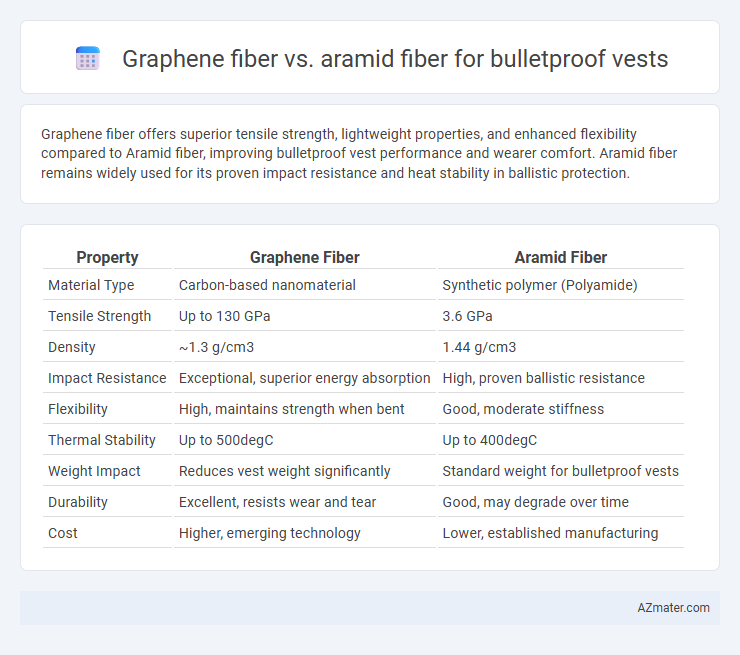 Graphene fiber vs. aramid fiber for bulletproof vests

Graphene fiber offers superior tensile strength, lightweight properties, and enhanced flexibility compared to Aramid fiber, improving bulletproof vest performance and wearer comfort. Aramid fiber remains widely used for its proven impact resistance and heat stability in ballistic protection.

| Property | Graphene Fiber | Aramid Fiber |
|---|---|---|
| Material Type | Carbon-based nanomaterial | Synthetic polymer (Polyamide) |
| Tensile Strength | Up to 130 GPa | 3.6 GPa |
| Density | ~1.3 g/cm3 | 1.44 g/cm3 |
| Impact Resistance | Exceptional, superior energy absorption | High, proven ballistic resistance |
| Flexibility | High, maintains strength when bent | Good, moderate stiffness |
| Thermal Stability | Up to 500degC | Up to 400degC |
| Weight Impact | Reduces vest weight significantly | Standard weight for bulletproof vests |
| Durability | Excellent, resists wear and tear | Good, may degrade over time |
| Cost | Higher, emerging technology | Lower, established manufacturing |

AZmater.com