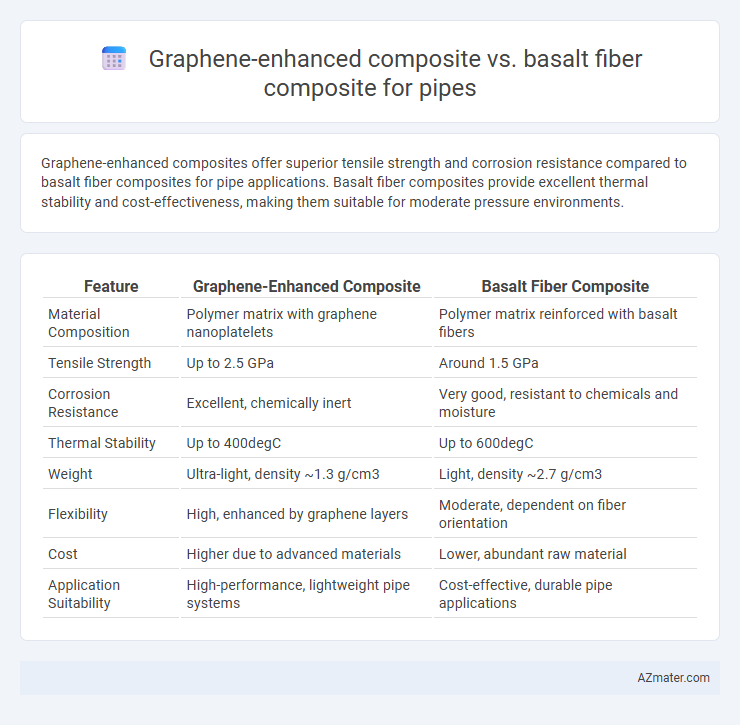 Graphene-enhanced composite vs. basalt fiber composite for pipes

Graphene-enhanced composites offer superior tensile strength and corrosion resistance compared to basalt fiber composites for pipe applications. Basalt fiber composites provide excellent thermal stability and cost-effectiveness, making them suitable for moderate pressure environments.

| Feature | Graphene-Enhanced Composite | Basalt Fiber Composite |
|---|---|---|
| Material Composition | Polymer matrix with graphene nanoplatelets | Polymer matrix reinforced with basalt fibers |
| Tensile Strength | Up to 2.5 GPa | Around 1.5 GPa |
| Corrosion Resistance | Excellent, chemically inert | Very good, resistant to chemicals and moisture |
| Thermal Stability | Up to 400degC | Up to 600degC |
| Weight | Ultra-light, density ~1.3 g/cm3 | Light, density ~2.7 g/cm3 |
| Flexibility | High, enhanced by graphene layers | Moderate, dependent on fiber orientation |
| Cost | Higher due to advanced materials | Lower, abundant raw material |
| Application Suitability | High-performance, lightweight pipe systems | Cost-effective, durable pipe applications |

AZmater.com