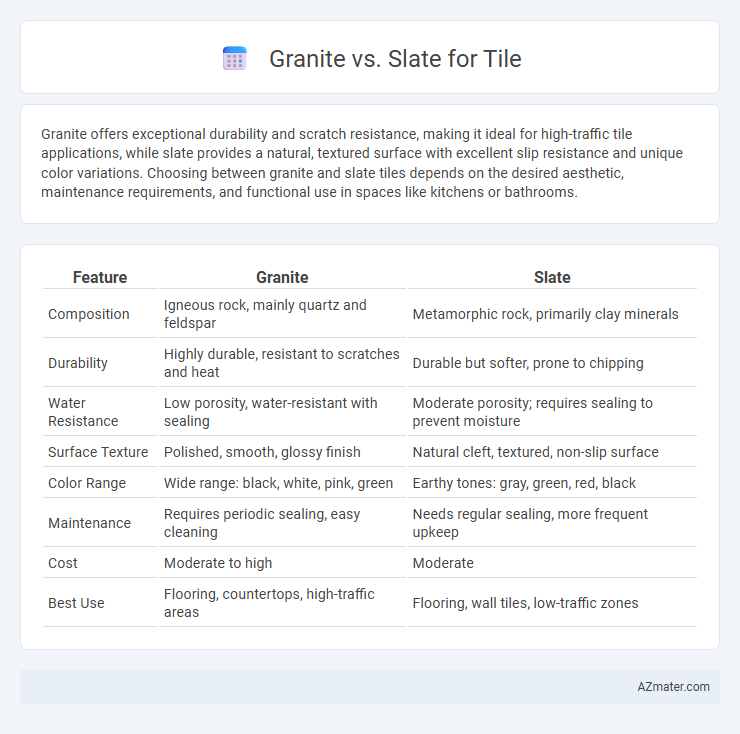 Granite vs. Slate for Tile

Granite offers exceptional durability and scratch resistance, making it ideal for high-traffic tile applications, while slate provides a natural, textured surface with excellent slip resistance and unique color variations. Choosing between granite and slate tiles depends on the desired aesthetic, maintenance requirements, and functional use in spaces like kitchens or bathrooms.

| Feature | Granite | Slate |
|---|---|---|
| Composition | Igneous rock, mainly quartz and feldspar | Metamorphic rock, primarily clay minerals |
| Durability | Highly durable, resistant to scratches and heat | Durable but softer, prone to chipping |
| Water Resistance | Low porosity, water-resistant with sealing | Moderate porosity; requires sealing to prevent moisture |
| Surface Texture | Polished, smooth, glossy finish | Natural cleft, textured, non-slip surface |
| Color Range | Wide range: black, white, pink, green | Earthy tones: gray, green, red, black |
| Maintenance | Requires periodic sealing, easy cleaning | Needs regular sealing, more frequent upkeep |
| Cost | Moderate to high | Moderate |
| Best Use | Flooring, countertops, high-traffic areas | Flooring, wall tiles, low-traffic zones |

AZmater.com