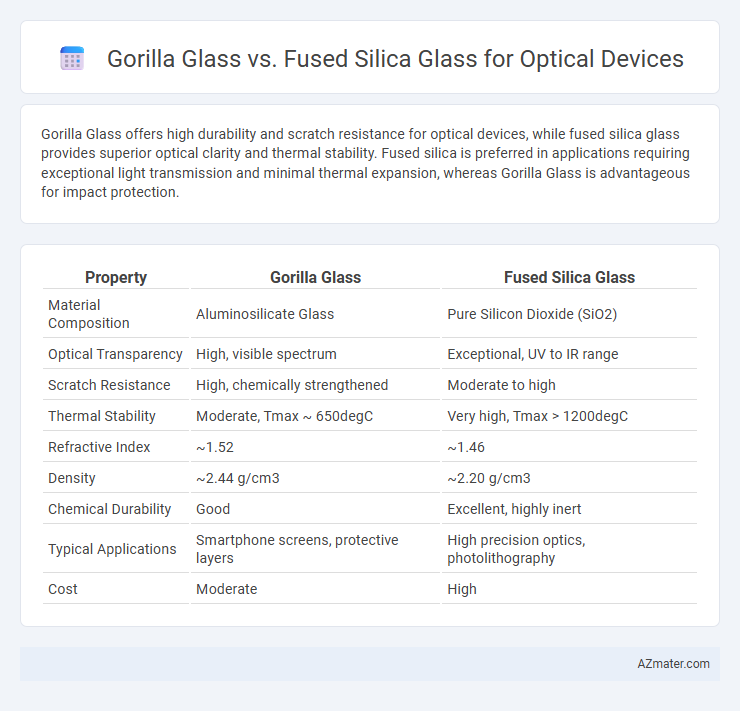 Gorilla Glass vs. Fused Silica Glass for Optical Devices

Gorilla Glass offers high durability and scratch resistance for optical devices, while fused silica glass provides superior optical clarity and thermal stability. Fused silica is preferred in applications requiring exceptional light transmission and minimal thermal expansion, whereas Gorilla Glass is advantageous for impact protection.

| Property | Gorilla Glass | Fused Silica Glass |
|---|---|---|
| Material Composition | Aluminosilicate Glass | Pure Silicon Dioxide (SiO2) |
| Optical Transparency | High, visible spectrum | Exceptional, UV to IR range |
| Scratch Resistance | High, chemically strengthened | Moderate to high |
| Thermal Stability | Moderate, Tmax ~ 650degC | Very high, Tmax > 1200degC |
| Refractive Index | ~1.52 | ~1.46 |
| Density | ~2.44 g/cm3 | ~2.20 g/cm3 |
| Chemical Durability | Good | Excellent, highly inert |
| Typical Applications | Smartphone screens, protective layers | High precision optics, photolithography |
| Cost | Moderate | High |

AZmater.com