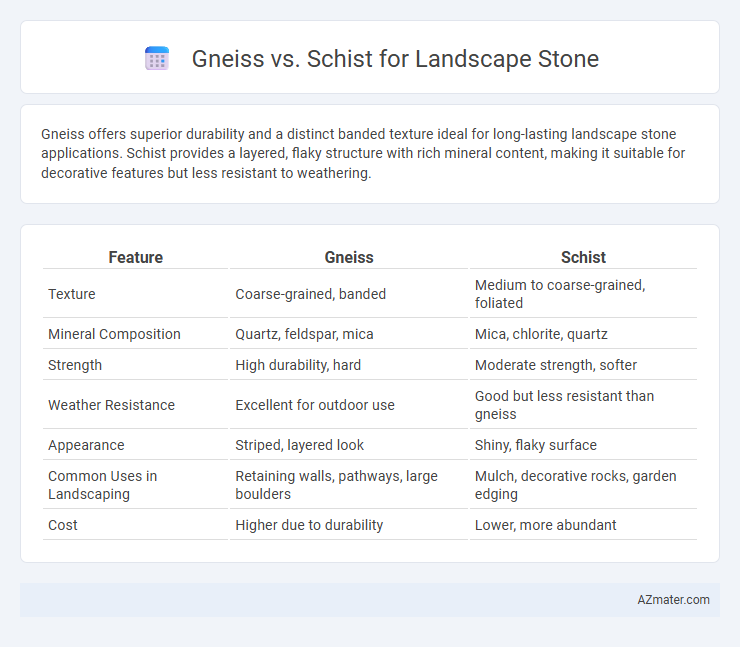 Gneiss vs. Schist for Landscape Stone

Gneiss offers superior durability and a distinct banded texture ideal for long-lasting landscape stone applications. Schist provides a layered, flaky structure with rich mineral content, making it suitable for decorative features but less resistant to weathering.

| Feature | Gneiss | Schist |
|---|---|---|
| Texture | Coarse-grained, banded | Medium to coarse-grained, foliated |
| Mineral Composition | Quartz, feldspar, mica | Mica, chlorite, quartz |
| Strength | High durability, hard | Moderate strength, softer |
| Weather Resistance | Excellent for outdoor use | Good but less resistant than gneiss |
| Appearance | Striped, layered look | Shiny, flaky surface |
| Common Uses in Landscaping | Retaining walls, pathways, large boulders | Mulch, decorative rocks, garden edging |
| Cost | Higher due to durability | Lower, more abundant |

AZmater.com