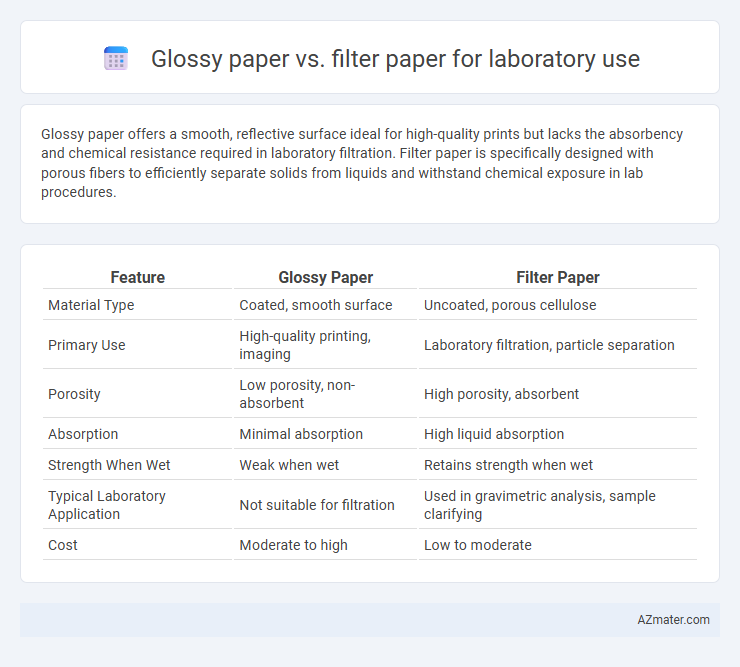 Glossy paper vs. filter paper for laboratory use

Glossy paper offers a smooth, reflective surface ideal for high-quality prints but lacks the absorbency and chemical resistance required in laboratory filtration. Filter paper is specifically designed with porous fibers to efficiently separate solids from liquids and withstand chemical exposure in lab procedures.

| Feature | Glossy Paper | Filter Paper |
|---|---|---|
| Material Type | Coated, smooth surface | Uncoated, porous cellulose |
| Primary Use | High-quality printing, imaging | Laboratory filtration, particle separation |
| Porosity | Low porosity, non-absorbent | High porosity, absorbent |
| Absorption | Minimal absorption | High liquid absorption |
| Strength When Wet | Weak when wet | Retains strength when wet |
| Typical Laboratory Application | Not suitable for filtration | Used in gravimetric analysis, sample clarifying |
| Cost | Moderate to high | Low to moderate |

AZmater.com