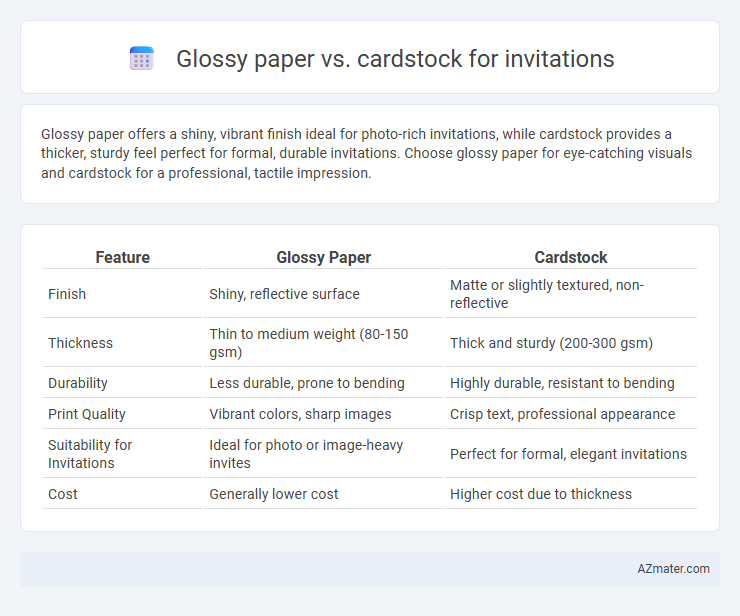 Glossy paper vs. cardstock for invitations

Glossy paper offers a shiny, vibrant finish ideal for photo-rich invitations, while cardstock provides a thicker, sturdy feel perfect for formal, durable invitations. Choose glossy paper for eye-catching visuals and cardstock for a professional, tactile impression.

| Feature | Glossy Paper | Cardstock |
|---|---|---|
| Finish | Shiny, reflective surface | Matte or slightly textured, non-reflective |
| Thickness | Thin to medium weight (80-150 gsm) | Thick and sturdy (200-300 gsm) |
| Durability | Less durable, prone to bending | Highly durable, resistant to bending |
| Print Quality | Vibrant colors, sharp images | Crisp text, professional appearance |
| Suitability for Invitations | Ideal for photo or image-heavy invites | Perfect for formal, elegant invitations |
| Cost | Generally lower cost | Higher cost due to thickness |

AZmater.com