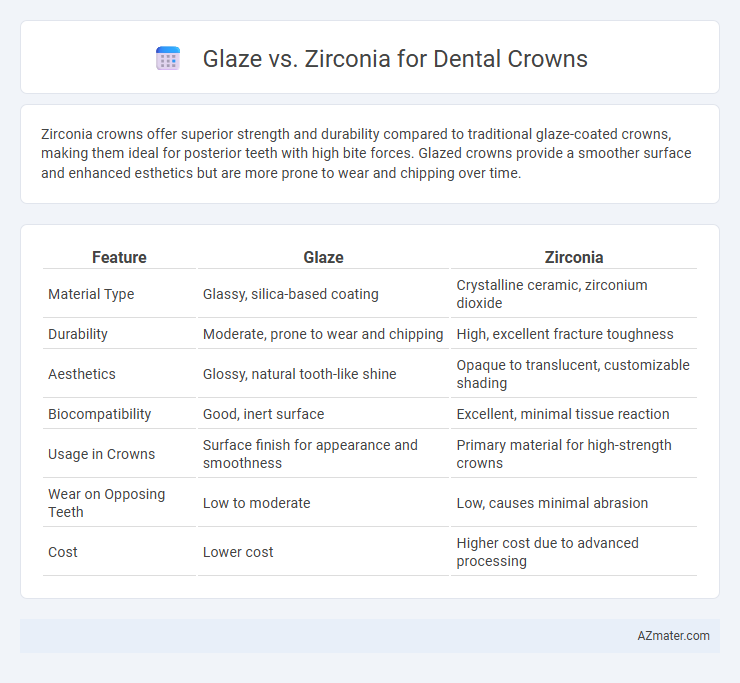 Glaze vs. Zirconia for Dental Crowns

Zirconia crowns offer superior strength and durability compared to traditional glaze-coated crowns, making them ideal for posterior teeth with high bite forces. Glazed crowns provide a smoother surface and enhanced esthetics but are more prone to wear and chipping over time.

| Feature | Glaze | Zirconia |
|---|---|---|
| Material Type | Glassy, silica-based coating | Crystalline ceramic, zirconium dioxide |
| Durability | Moderate, prone to wear and chipping | High, excellent fracture toughness |
| Aesthetics | Glossy, natural tooth-like shine | Opaque to translucent, customizable shading |
| Biocompatibility | Good, inert surface | Excellent, minimal tissue reaction |
| Usage in Crowns | Surface finish for appearance and smoothness | Primary material for high-strength crowns |
| Wear on Opposing Teeth | Low to moderate | Low, causes minimal abrasion |
| Cost | Lower cost | Higher cost due to advanced processing |

AZmater.com