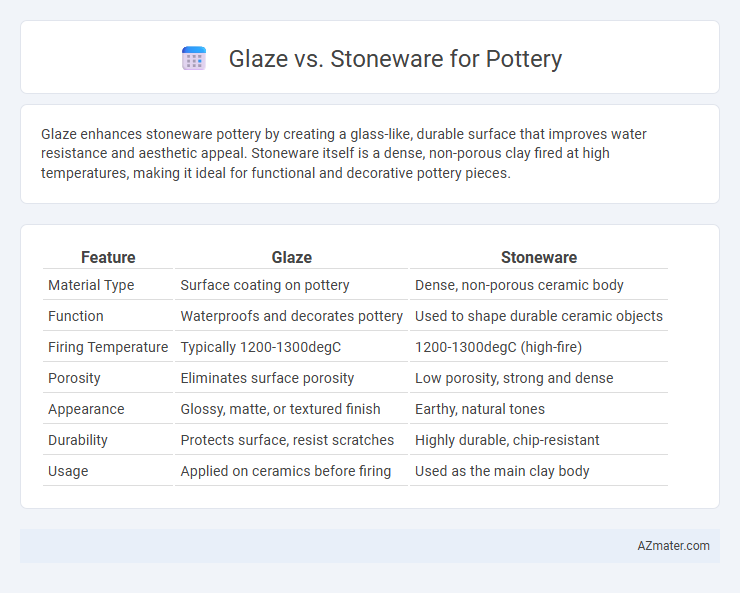 Glaze vs. Stoneware for Pottery

Glaze enhances stoneware pottery by creating a glass-like, durable surface that improves water resistance and aesthetic appeal. Stoneware itself is a dense, non-porous clay fired at high temperatures, making it ideal for functional and decorative pottery pieces.

| Feature | Glaze | Stoneware |
|---|---|---|
| Material Type | Surface coating on pottery | Dense, non-porous ceramic body |
| Function | Waterproofs and decorates pottery | Used to shape durable ceramic objects |
| Firing Temperature | Typically 1200-1300degC | 1200-1300degC (high-fire) |
| Porosity | Eliminates surface porosity | Low porosity, strong and dense |
| Appearance | Glossy, matte, or textured finish | Earthy, natural tones |
| Durability | Protects surface, resist scratches | Highly durable, chip-resistant |
| Usage | Applied on ceramics before firing | Used as the main clay body |

AZmater.com