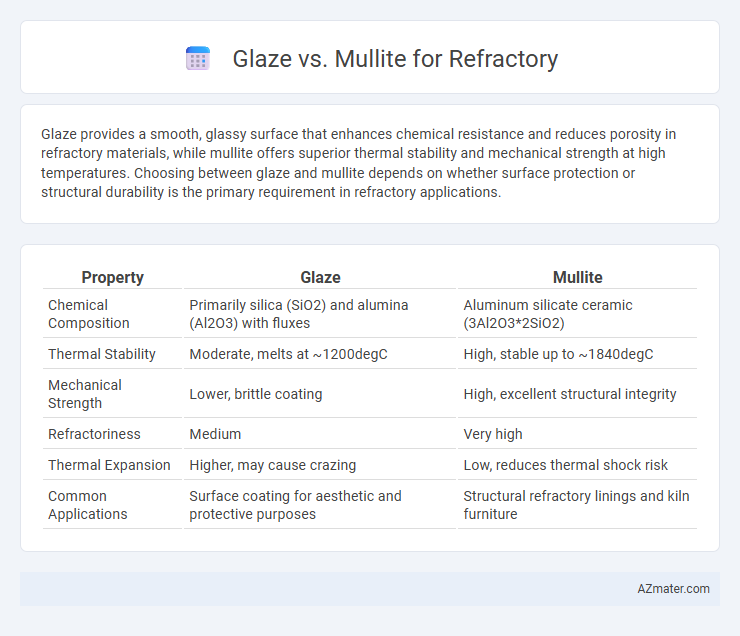 Glaze vs. Mullite for Refractory

Glaze provides a smooth, glassy surface that enhances chemical resistance and reduces porosity in refractory materials, while mullite offers superior thermal stability and mechanical strength at high temperatures. Choosing between glaze and mullite depends on whether surface protection or structural durability is the primary requirement in refractory applications.

| Property | Glaze | Mullite |
|---|---|---|
| Chemical Composition | Primarily silica (SiO2) and alumina (Al2O3) with fluxes | Aluminum silicate ceramic (3Al2O3*2SiO2) |
| Thermal Stability | Moderate, melts at ~1200degC | High, stable up to ~1840degC |
| Mechanical Strength | Lower, brittle coating | High, excellent structural integrity |
| Refractoriness | Medium | Very high |
| Thermal Expansion | Higher, may cause crazing | Low, reduces thermal shock risk |
| Common Applications | Surface coating for aesthetic and protective purposes | Structural refractory linings and kiln furniture |

AZmater.com