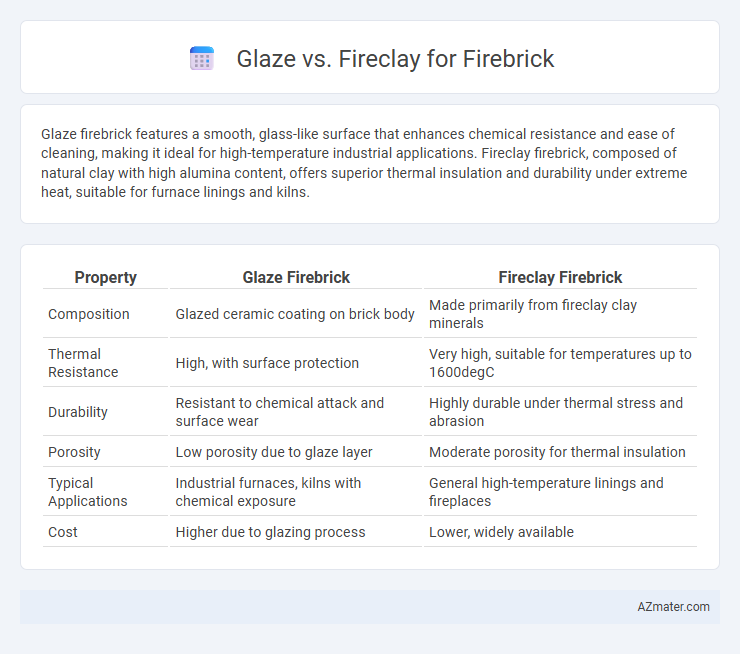 Glaze vs. Fireclay for Firebrick

Glaze firebrick features a smooth, glass-like surface that enhances chemical resistance and ease of cleaning, making it ideal for high-temperature industrial applications. Fireclay firebrick, composed of natural clay with high alumina content, offers superior thermal insulation and durability under extreme heat, suitable for furnace linings and kilns.

| Property | Glaze Firebrick | Fireclay Firebrick |
|---|---|---|
| Composition | Glazed ceramic coating on brick body | Made primarily from fireclay clay minerals |
| Thermal Resistance | High, with surface protection | Very high, suitable for temperatures up to 1600degC |
| Durability | Resistant to chemical attack and surface wear | Highly durable under thermal stress and abrasion |
| Porosity | Low porosity due to glaze layer | Moderate porosity for thermal insulation |
| Typical Applications | Industrial furnaces, kilns with chemical exposure | General high-temperature linings and fireplaces |
| Cost | Higher due to glazing process | Lower, widely available |

AZmater.com