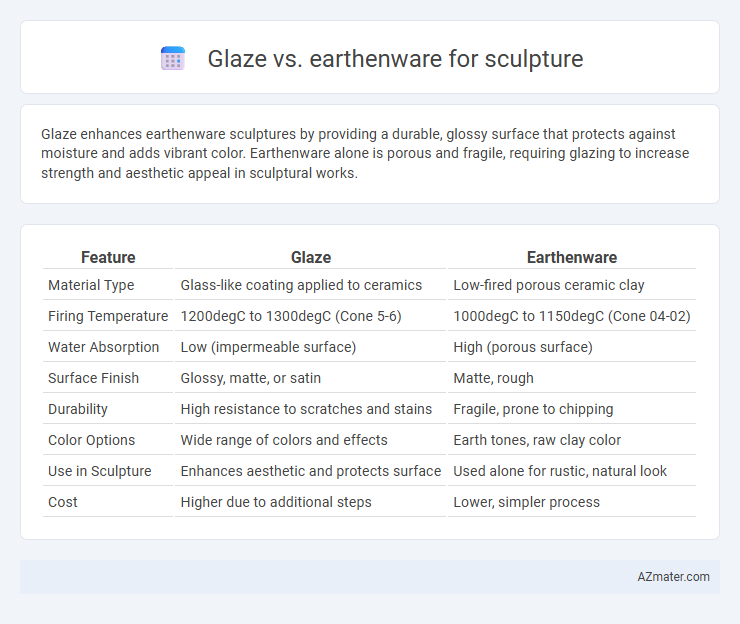 Glaze vs. earthenware for sculpture

Glaze enhances earthenware sculptures by providing a durable, glossy surface that protects against moisture and adds vibrant color. Earthenware alone is porous and fragile, requiring glazing to increase strength and aesthetic appeal in sculptural works.

| Feature | Glaze | Earthenware |
|---|---|---|
| Material Type | Glass-like coating applied to ceramics | Low-fired porous ceramic clay |
| Firing Temperature | 1200degC to 1300degC (Cone 5-6) | 1000degC to 1150degC (Cone 04-02) |
| Water Absorption | Low (impermeable surface) | High (porous surface) |
| Surface Finish | Glossy, matte, or satin | Matte, rough |
| Durability | High resistance to scratches and stains | Fragile, prone to chipping |
| Color Options | Wide range of colors and effects | Earth tones, raw clay color |
| Use in Sculpture | Enhances aesthetic and protects surface | Used alone for rustic, natural look |
| Cost | Higher due to additional steps | Lower, simpler process |

AZmater.com