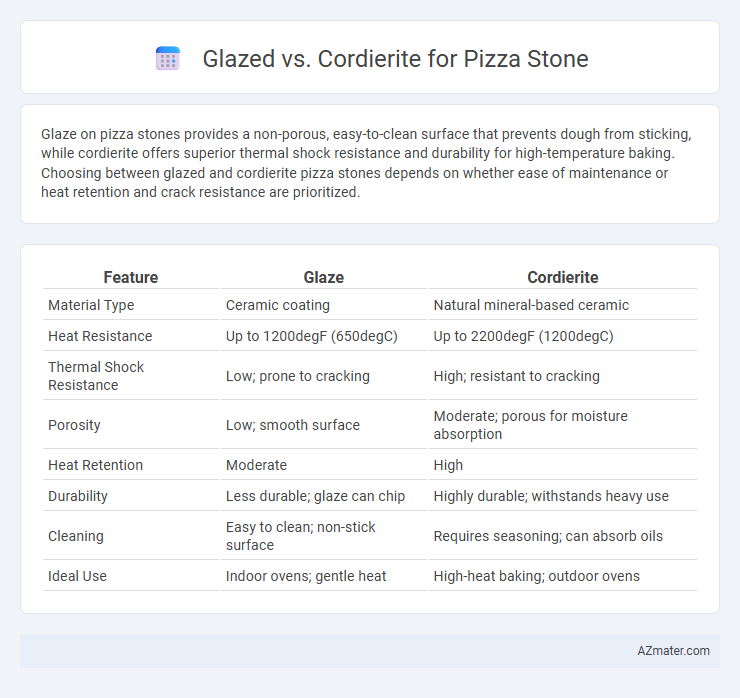 Glazed vs. Cordierite for Pizza Stone

Glaze on pizza stones provides a non-porous, easy-to-clean surface that prevents dough from sticking, while cordierite offers superior thermal shock resistance and durability for high-temperature baking. Choosing between glazed and cordierite pizza stones depends on whether ease of maintenance or heat retention and crack resistance are prioritized.

| Feature | Glaze | Cordierite |
|---|---|---|
| Material Type | Ceramic coating | Natural mineral-based ceramic |
| Heat Resistance | Up to 1200degF (650degC) | Up to 2200degF (1200degC) |
| Thermal Shock Resistance | Low; prone to cracking | High; resistant to cracking |
| Porosity | Low; smooth surface | Moderate; porous for moisture absorption |
| Heat Retention | Moderate | High |
| Durability | Less durable; glaze can chip | Highly durable; withstands heavy use |
| Cleaning | Easy to clean; non-stick surface | Requires seasoning; can absorb oils |
| Ideal Use | Indoor ovens; gentle heat | High-heat baking; outdoor ovens |

AZmater.com