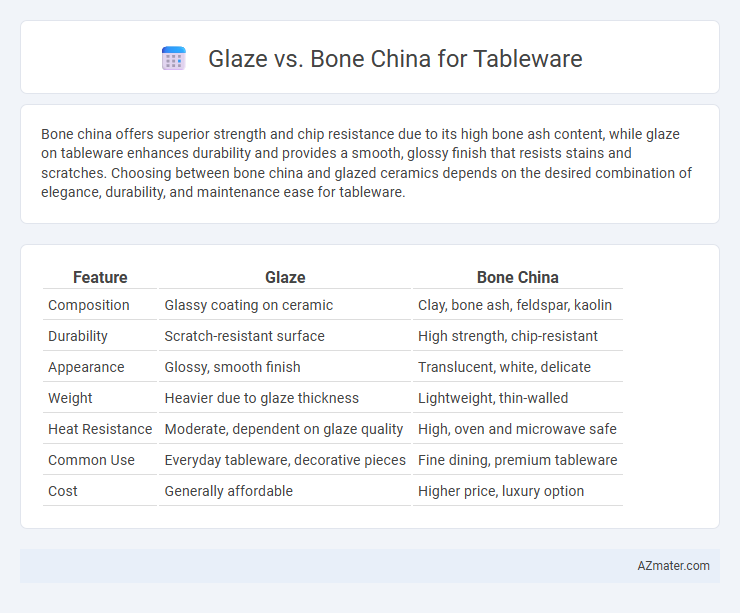 Glaze vs. Bone China for Tableware

Bone china offers superior strength and chip resistance due to its high bone ash content, while glaze on tableware enhances durability and provides a smooth, glossy finish that resists stains and scratches. Choosing between bone china and glazed ceramics depends on the desired combination of elegance, durability, and maintenance ease for tableware.

| Feature | Glaze | Bone China |
|---|---|---|
| Composition | Glassy coating on ceramic | Clay, bone ash, feldspar, kaolin |
| Durability | Scratch-resistant surface | High strength, chip-resistant |
| Appearance | Glossy, smooth finish | Translucent, white, delicate |
| Weight | Heavier due to glaze thickness | Lightweight, thin-walled |
| Heat Resistance | Moderate, dependent on glaze quality | High, oven and microwave safe |
| Common Use | Everyday tableware, decorative pieces | Fine dining, premium tableware |
| Cost | Generally affordable | Higher price, luxury option |

AZmater.com