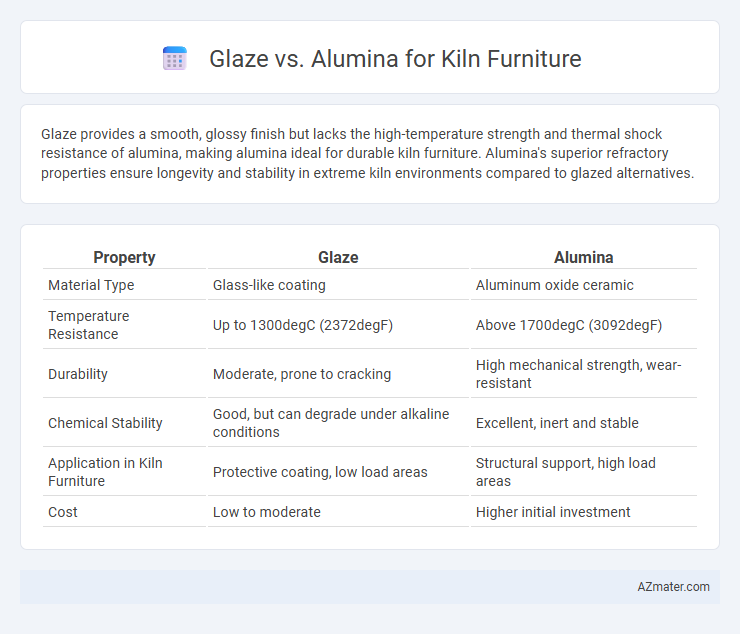 Glaze vs. Alumina for Kiln Furniture

Glaze provides a smooth, glossy finish but lacks the high-temperature strength and thermal shock resistance of alumina, making alumina ideal for durable kiln furniture. Alumina's superior refractory properties ensure longevity and stability in extreme kiln environments compared to glazed alternatives.

| Property | Glaze | Alumina |
|---|---|---|
| Material Type | Glass-like coating | Aluminum oxide ceramic |
| Temperature Resistance | Up to 1300degC (2372degF) | Above 1700degC (3092degF) |
| Durability | Moderate, prone to cracking | High mechanical strength, wear-resistant |
| Chemical Stability | Good, but can degrade under alkaline conditions | Excellent, inert and stable |
| Application in Kiln Furniture | Protective coating, low load areas | Structural support, high load areas |
| Cost | Low to moderate | Higher initial investment |

AZmater.com