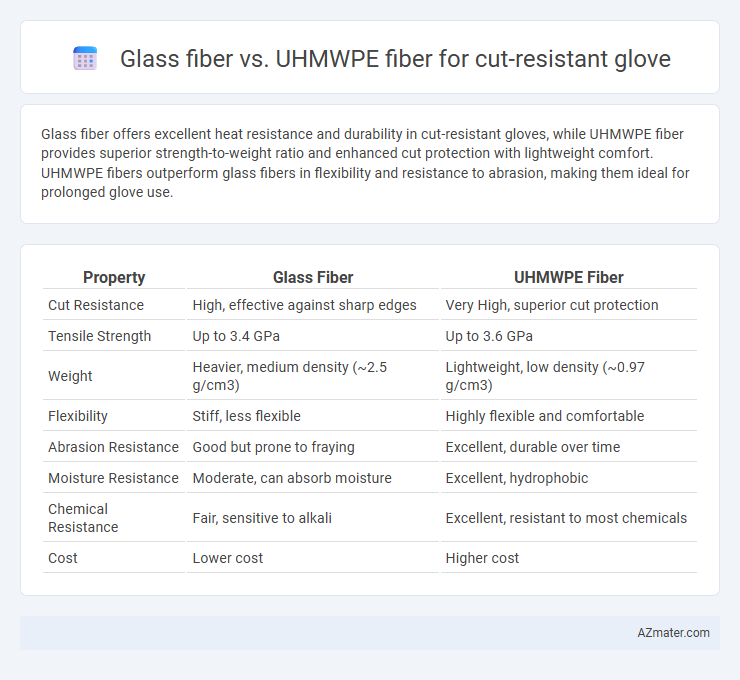 Glass fiber vs. UHMWPE fiber for cut-resistant glove

Glass fiber offers excellent heat resistance and durability in cut-resistant gloves, while UHMWPE fiber provides superior strength-to-weight ratio and enhanced cut protection with lightweight comfort. UHMWPE fibers outperform glass fibers in flexibility and resistance to abrasion, making them ideal for prolonged glove use.

| Property | Glass Fiber | UHMWPE Fiber |
|---|---|---|
| Cut Resistance | High, effective against sharp edges | Very High, superior cut protection |
| Tensile Strength | Up to 3.4 GPa | Up to 3.6 GPa |
| Weight | Heavier, medium density (~2.5 g/cm3) | Lightweight, low density (~0.97 g/cm3) |
| Flexibility | Stiff, less flexible | Highly flexible and comfortable |
| Abrasion Resistance | Good but prone to fraying | Excellent, durable over time |
| Moisture Resistance | Moderate, can absorb moisture | Excellent, hydrophobic |
| Chemical Resistance | Fair, sensitive to alkali | Excellent, resistant to most chemicals |
| Cost | Lower cost | Higher cost |

AZmater.com