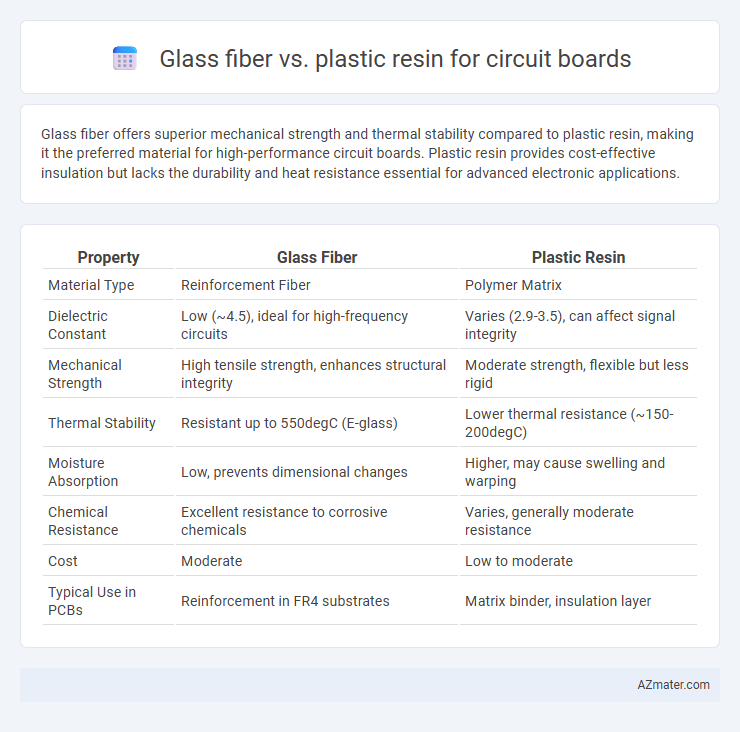 Glass fiber vs. plastic resin for circuit boards

Glass fiber offers superior mechanical strength and thermal stability compared to plastic resin, making it the preferred material for high-performance circuit boards. Plastic resin provides cost-effective insulation but lacks the durability and heat resistance essential for advanced electronic applications.

| Property | Glass Fiber | Plastic Resin |
|---|---|---|
| Material Type | Reinforcement Fiber | Polymer Matrix |
| Dielectric Constant | Low (~4.5), ideal for high-frequency circuits | Varies (2.9-3.5), can affect signal integrity |
| Mechanical Strength | High tensile strength, enhances structural integrity | Moderate strength, flexible but less rigid |
| Thermal Stability | Resistant up to 550degC (E-glass) | Lower thermal resistance (~150-200degC) |
| Moisture Absorption | Low, prevents dimensional changes | Higher, may cause swelling and warping |
| Chemical Resistance | Excellent resistance to corrosive chemicals | Varies, generally moderate resistance |
| Cost | Moderate | Low to moderate |
| Typical Use in PCBs | Reinforcement in FR4 substrates | Matrix binder, insulation layer |

AZmater.com