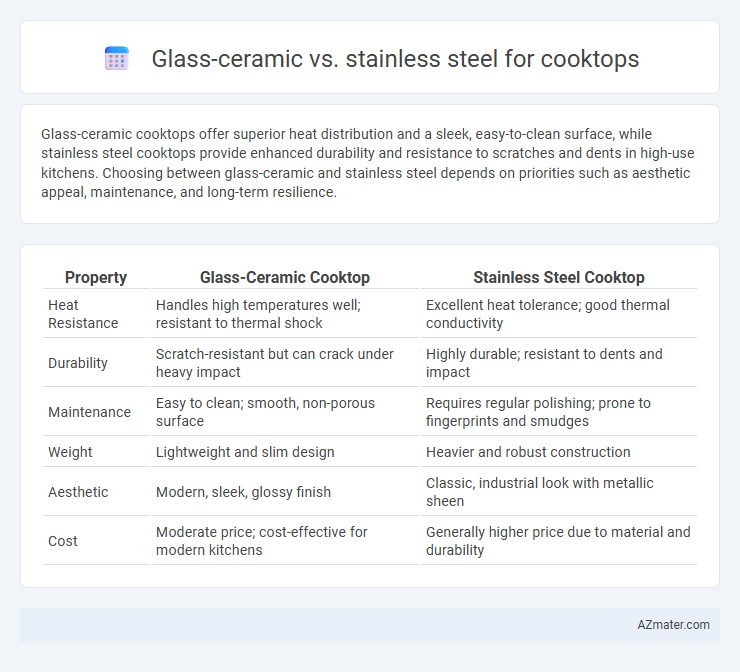 Glass-ceramic vs. stainless steel for cooktops

Glass-ceramic cooktops offer superior heat distribution and a sleek, easy-to-clean surface, while stainless steel cooktops provide enhanced durability and resistance to scratches and dents in high-use kitchens. Choosing between glass-ceramic and stainless steel depends on priorities such as aesthetic appeal, maintenance, and long-term resilience.

| Property | Glass-Ceramic Cooktop | Stainless Steel Cooktop |
|---|---|---|
| Heat Resistance | Handles high temperatures well; resistant to thermal shock | Excellent heat tolerance; good thermal conductivity |
| Durability | Scratch-resistant but can crack under heavy impact | Highly durable; resistant to dents and impact |
| Maintenance | Easy to clean; smooth, non-porous surface | Requires regular polishing; prone to fingerprints and smudges |
| Weight | Lightweight and slim design | Heavier and robust construction |
| Aesthetic | Modern, sleek, glossy finish | Classic, industrial look with metallic sheen |
| Cost | Moderate price; cost-effective for modern kitchens | Generally higher price due to material and durability |

AZmater.com