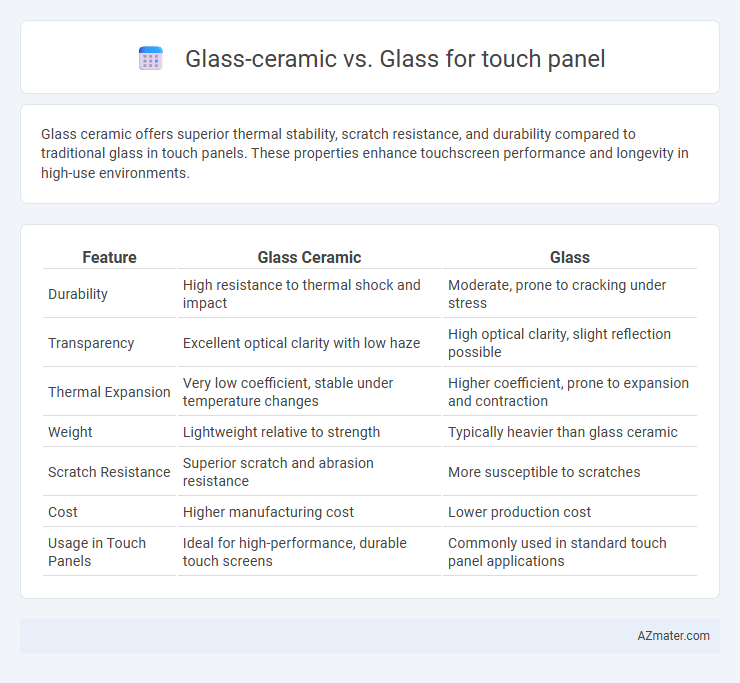 Glass-ceramic vs. Glass for touch panel

Glass ceramic offers superior thermal stability, scratch resistance, and durability compared to traditional glass in touch panels. These properties enhance touchscreen performance and longevity in high-use environments.

| Feature | Glass Ceramic | Glass |
|---|---|---|
| Durability | High resistance to thermal shock and impact | Moderate, prone to cracking under stress |
| Transparency | Excellent optical clarity with low haze | High optical clarity, slight reflection possible |
| Thermal Expansion | Very low coefficient, stable under temperature changes | Higher coefficient, prone to expansion and contraction |
| Weight | Lightweight relative to strength | Typically heavier than glass ceramic |
| Scratch Resistance | Superior scratch and abrasion resistance | More susceptible to scratches |
| Cost | Higher manufacturing cost | Lower production cost |
| Usage in Touch Panels | Ideal for high-performance, durable touch screens | Commonly used in standard touch panel applications |

AZmater.com