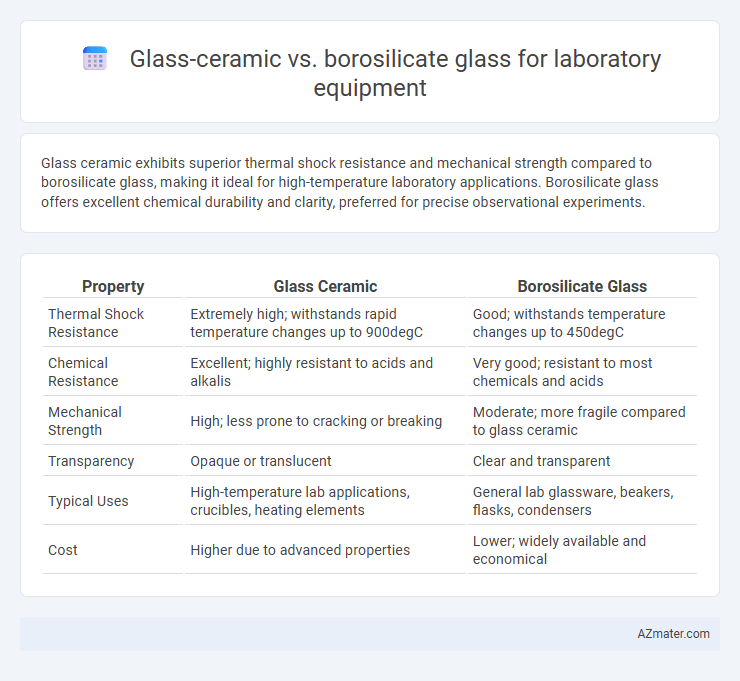 Glass-ceramic vs. borosilicate glass for laboratory equipment

Glass ceramic exhibits superior thermal shock resistance and mechanical strength compared to borosilicate glass, making it ideal for high-temperature laboratory applications. Borosilicate glass offers excellent chemical durability and clarity, preferred for precise observational experiments.

| Property | Glass Ceramic | Borosilicate Glass |
|---|---|---|
| Thermal Shock Resistance | Extremely high; withstands rapid temperature changes up to 900degC | Good; withstands temperature changes up to 450degC |
| Chemical Resistance | Excellent; highly resistant to acids and alkalis | Very good; resistant to most chemicals and acids |
| Mechanical Strength | High; less prone to cracking or breaking | Moderate; more fragile compared to glass ceramic |
| Transparency | Opaque or translucent | Clear and transparent |
| Typical Uses | High-temperature lab applications, crucibles, heating elements | General lab glassware, beakers, flasks, condensers |
| Cost | Higher due to advanced properties | Lower; widely available and economical |

AZmater.com