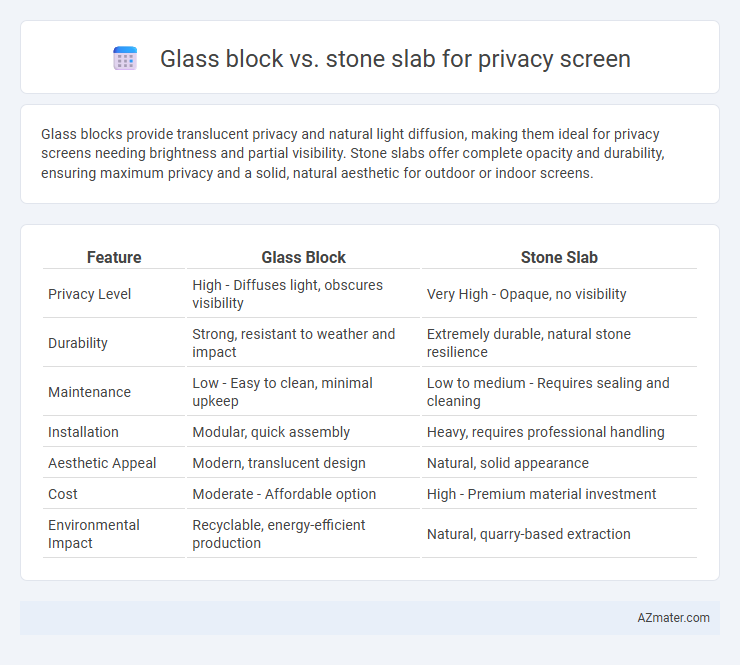 Glass block vs. stone slab for privacy screen

Glass blocks provide translucent privacy and natural light diffusion, making them ideal for privacy screens needing brightness and partial visibility. Stone slabs offer complete opacity and durability, ensuring maximum privacy and a solid, natural aesthetic for outdoor or indoor screens.

| Feature | Glass Block | Stone Slab |
|---|---|---|
| Privacy Level | High - Diffuses light, obscures visibility | Very High - Opaque, no visibility |
| Durability | Strong, resistant to weather and impact | Extremely durable, natural stone resilience |
| Maintenance | Low - Easy to clean, minimal upkeep | Low to medium - Requires sealing and cleaning |
| Installation | Modular, quick assembly | Heavy, requires professional handling |
| Aesthetic Appeal | Modern, translucent design | Natural, solid appearance |
| Cost | Moderate - Affordable option | High - Premium material investment |
| Environmental Impact | Recyclable, energy-efficient production | Natural, quarry-based extraction |

AZmater.com