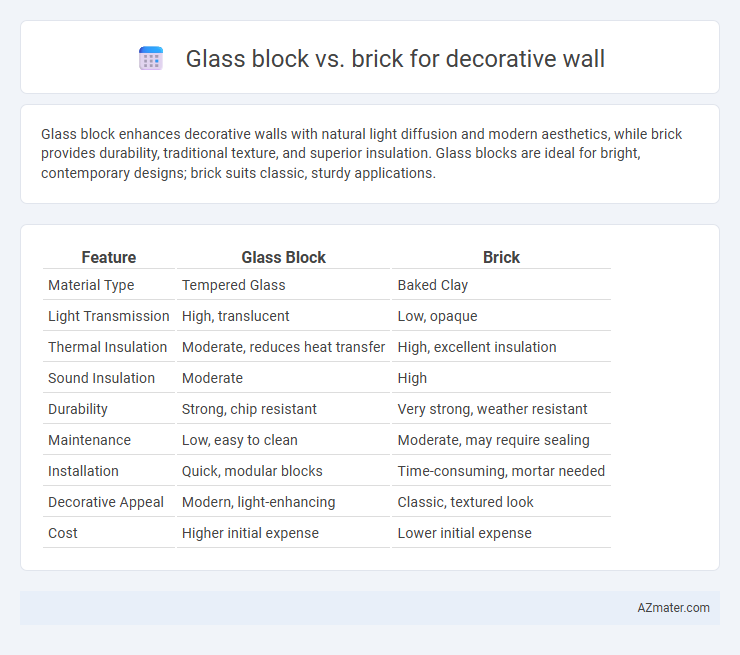 Glass block vs. brick for decorative wall

Glass block enhances decorative walls with natural light diffusion and modern aesthetics, while brick provides durability, traditional texture, and superior insulation. Glass blocks are ideal for bright, contemporary designs; brick suits classic, sturdy applications.

| Feature | Glass Block | Brick |
|---|---|---|
| Material Type | Tempered Glass | Baked Clay |
| Light Transmission | High, translucent | Low, opaque |
| Thermal Insulation | Moderate, reduces heat transfer | High, excellent insulation |
| Sound Insulation | Moderate | High |
| Durability | Strong, chip resistant | Very strong, weather resistant |
| Maintenance | Low, easy to clean | Moderate, may require sealing |
| Installation | Quick, modular blocks | Time-consuming, mortar needed |
| Decorative Appeal | Modern, light-enhancing | Classic, textured look |
| Cost | Higher initial expense | Lower initial expense |

AZmater.com