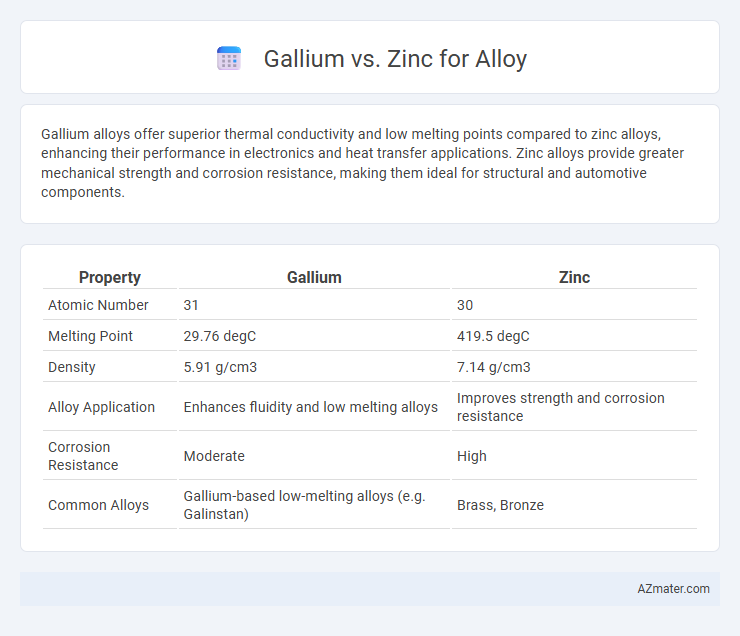 Gallium vs. Zinc for Alloy

Gallium alloys offer superior thermal conductivity and low melting points compared to zinc alloys, enhancing their performance in electronics and heat transfer applications. Zinc alloys provide greater mechanical strength and corrosion resistance, making them ideal for structural and automotive components.

| Property | Gallium | Zinc |
|---|---|---|
| Atomic Number | 31 | 30 |
| Melting Point | 29.76 degC | 419.5 degC |
| Density | 5.91 g/cm3 | 7.14 g/cm3 |
| Alloy Application | Enhances fluidity and low melting alloys | Improves strength and corrosion resistance |
| Corrosion Resistance | Moderate | High |
| Common Alloys | Gallium-based low-melting alloys (e.g. Galinstan) | Brass, Bronze |

AZmater.com