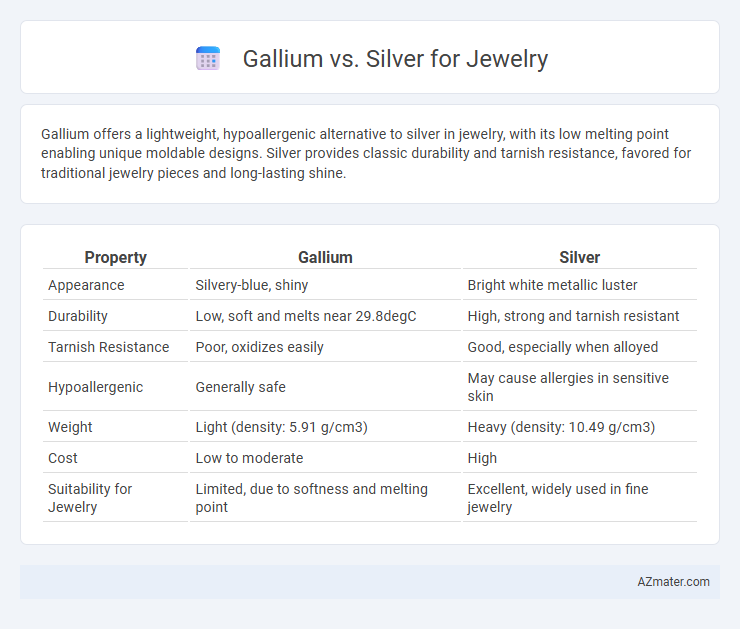 Gallium vs. Silver for Jewelry

Gallium offers a lightweight, hypoallergenic alternative to silver in jewelry, with its low melting point enabling unique moldable designs. Silver provides classic durability and tarnish resistance, favored for traditional jewelry pieces and long-lasting shine.

| Property | Gallium | Silver |
|---|---|---|
| Appearance | Silvery-blue, shiny | Bright white metallic luster |
| Durability | Low, soft and melts near 29.8degC | High, strong and tarnish resistant |
| Tarnish Resistance | Poor, oxidizes easily | Good, especially when alloyed |
| Hypoallergenic | Generally safe | May cause allergies in sensitive skin |
| Weight | Light (density: 5.91 g/cm3) | Heavy (density: 10.49 g/cm3) |
| Cost | Low to moderate | High |
| Suitability for Jewelry | Limited, due to softness and melting point | Excellent, widely used in fine jewelry |

AZmater.com